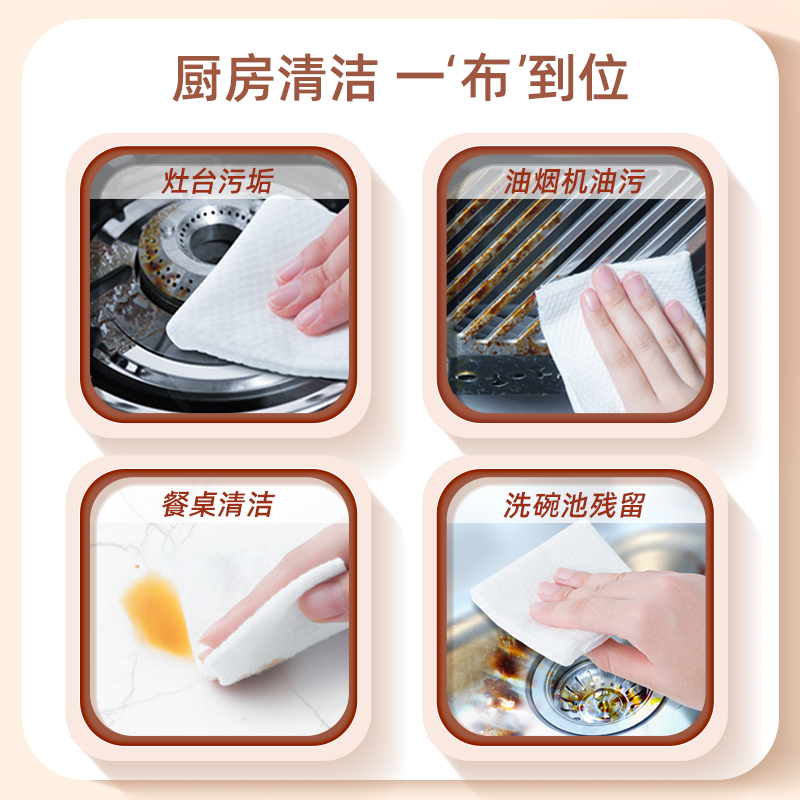 厨房清洁 一‘布’到位

灶台污垢

油烟机油污

餐桌清洁

洗碗池残留