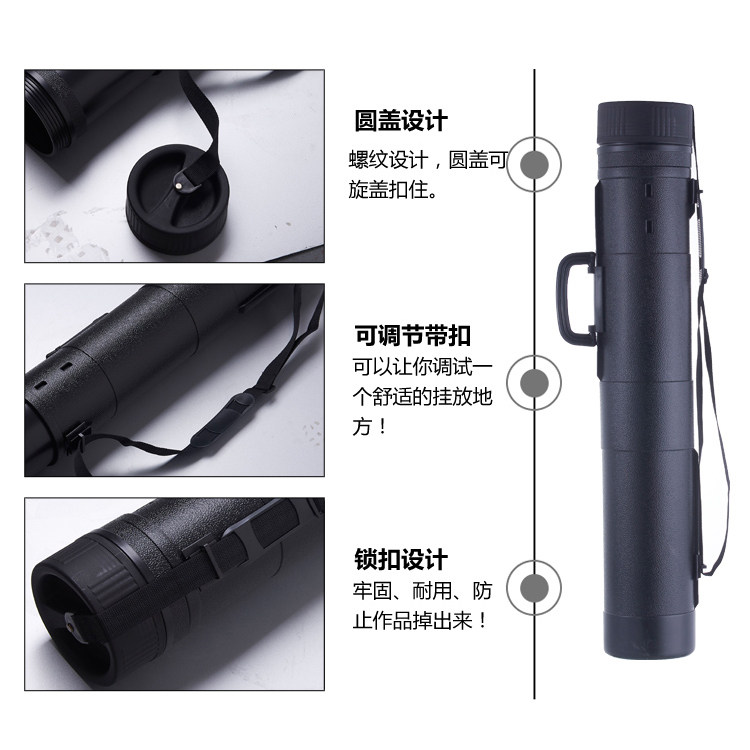 圆盖设计

螺纹设计，圆盖可旋盖扣住。

可调节带扣

可以让你调试一个舒适的挂放地方！

锁扣设计

牢固、耐用、防止作品掉出来！