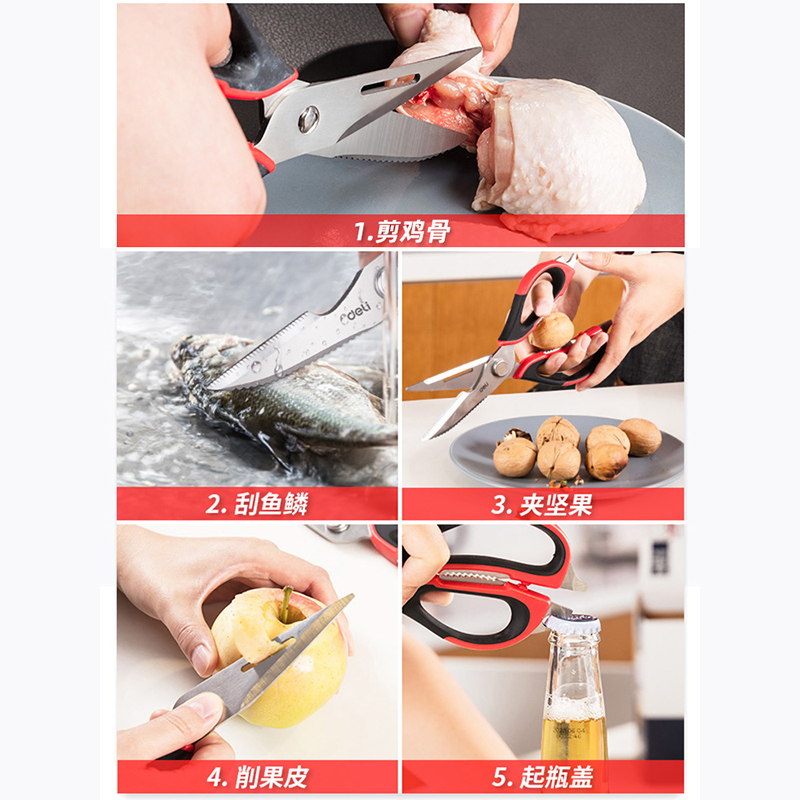 1.剪鸡骨

deli

2. 刮鱼鳞

3. 夹坚果

4. 削果皮

5. 起瓶盖