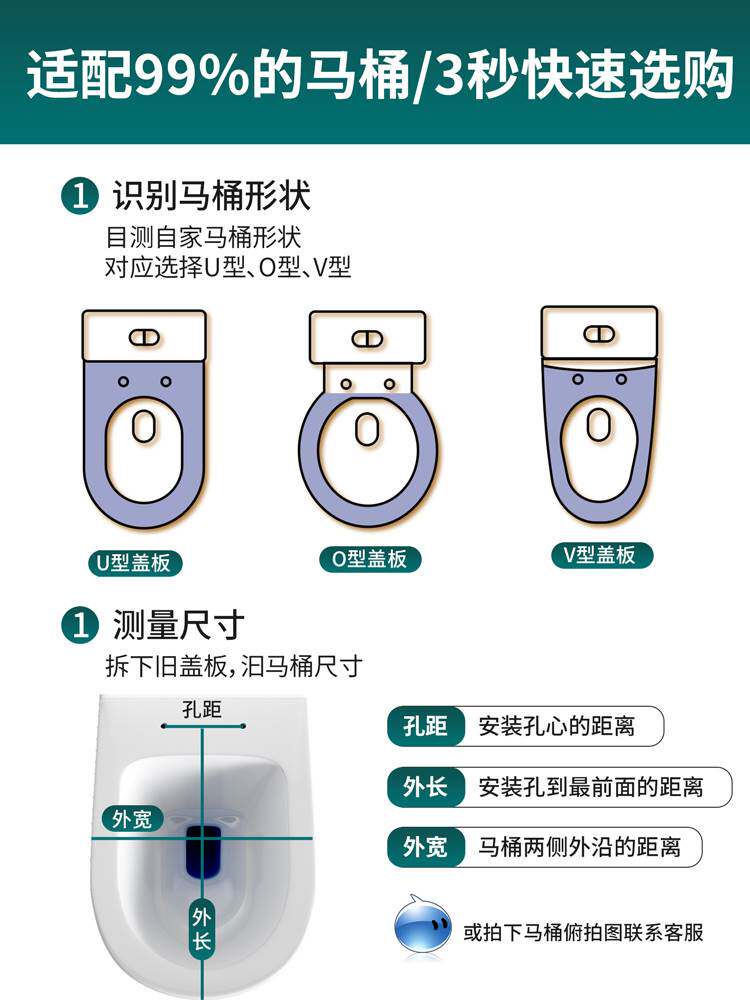 适配99%的马桶/3秒快速选购

1 识别马桶形状
目测自家马桶形状
对应选择U型、O型、V型

U型盖板
O型盖板
V型盖板

1 测量尺寸
拆下旧盖板，汩马桶尺寸

孔距
外宽
外长

孔距 安装孔心的距离
外长 安装孔到最前面的距离
外宽 马桶两侧外沿的距离

或拍下马桶俯拍图联系客服