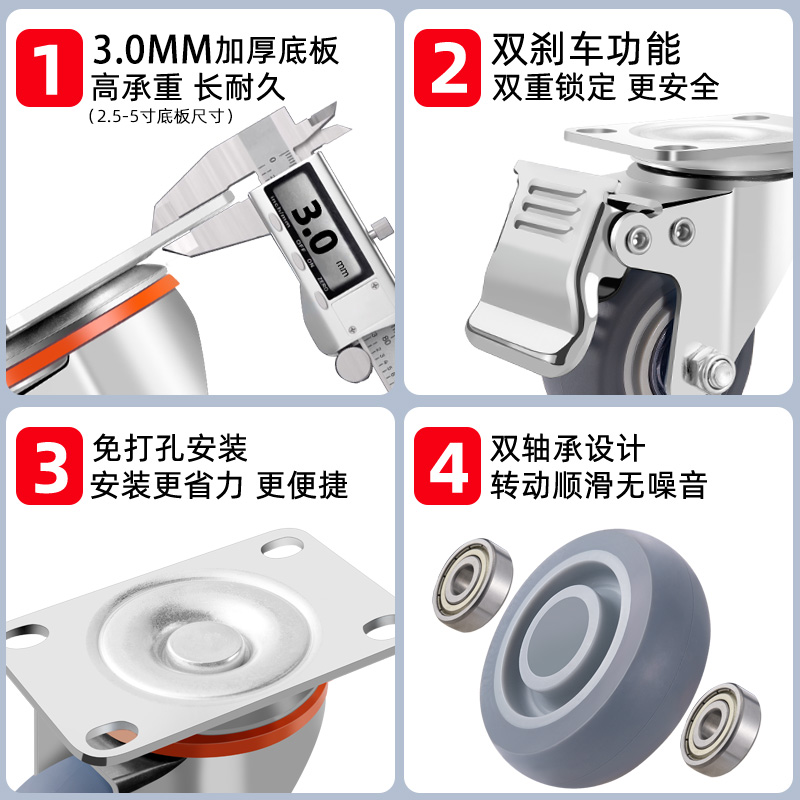 1 3.0MM加厚底板
高承重 长耐久
（2.5-5寸底板尺寸）

3.0 mm
OFF ON ZERO

2 双刹车功能
双重锁定 更安全

3 免打孔安装
安装更省力 更便捷

4 双轴承设计
转动顺滑无噪音