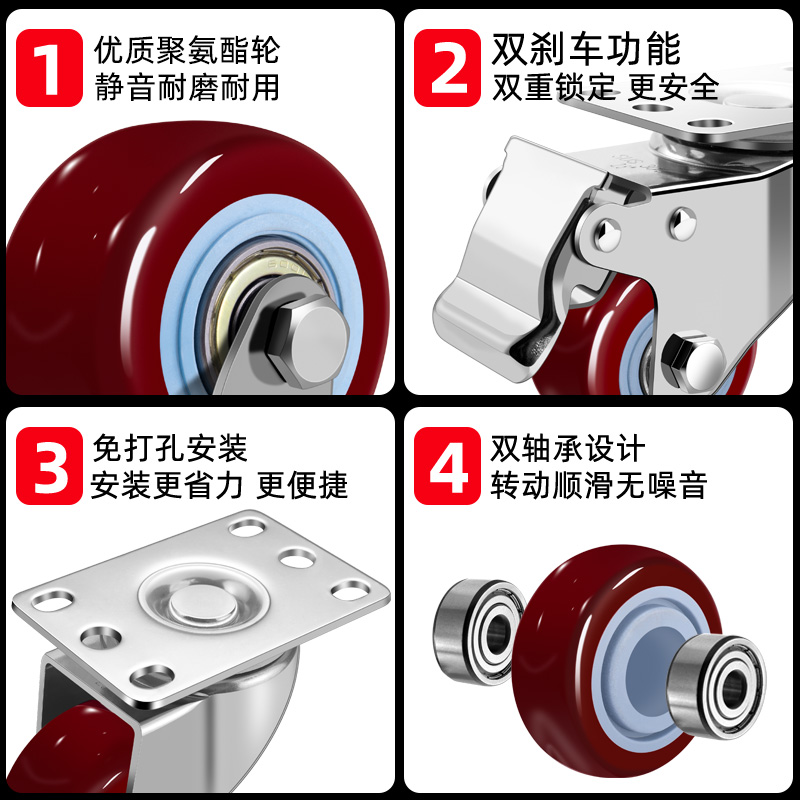 1 优质聚氨酯轮
静音耐磨耐用

2 双刹车功能
双重锁定 更安全

3 免打孔安装
安装更省力 更便捷

4 双轴承设计
转动顺滑无噪音