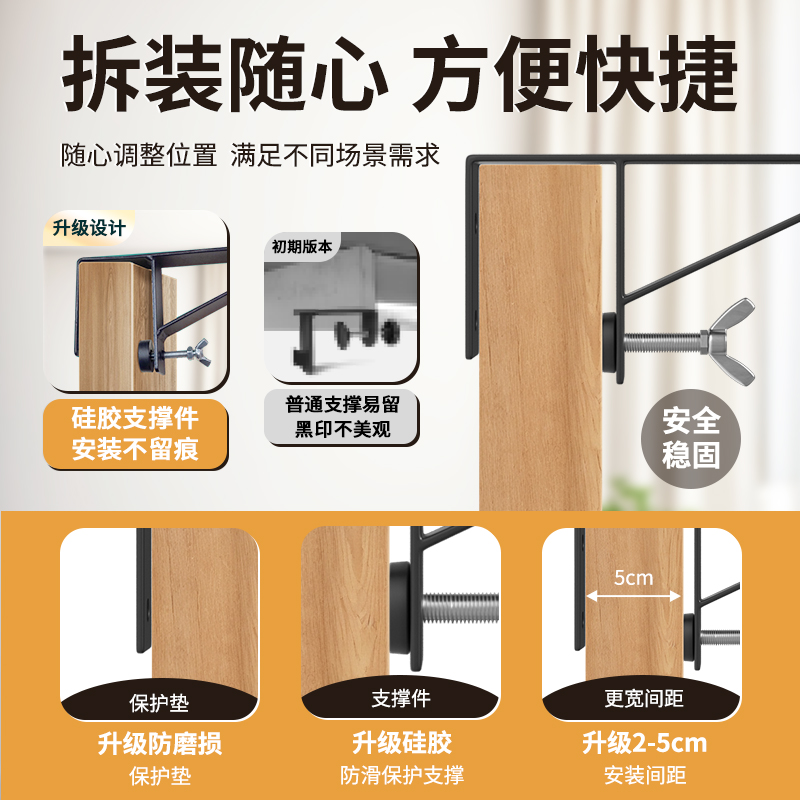 拆装随心 方便快捷

随心调整位置 满足不同场景需求

升级设计

硅胶支撑件
安装不留痕

初期版本

普通支撑易留
黑印不美观

安全
稳固

保护垫

升级防磨损
保护垫

支撑件

升级硅胶
防滑保护支撑

5cm

更宽间距

升级2-5cm
安装间距