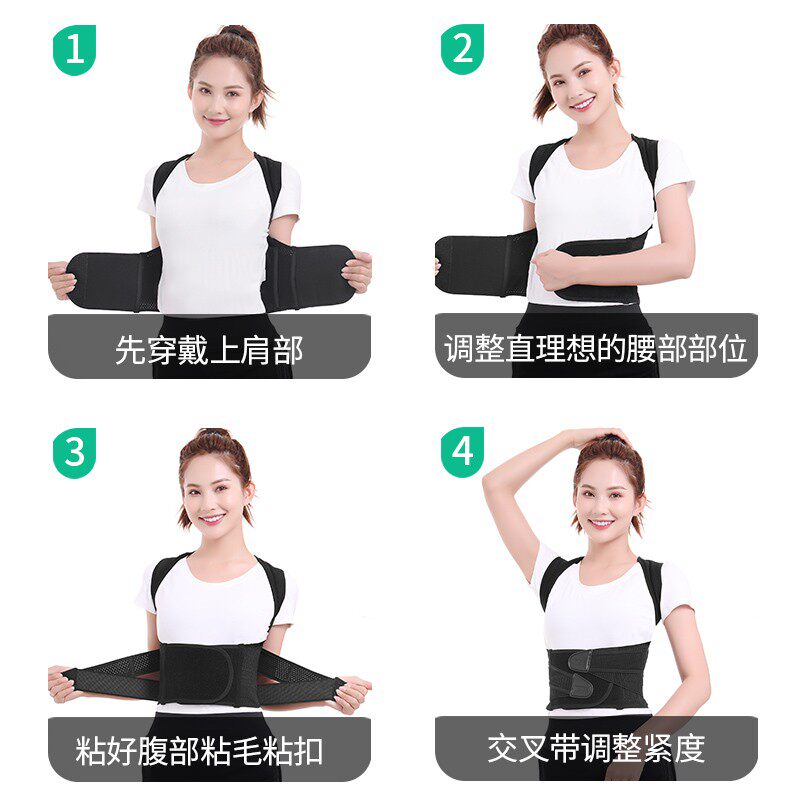 1

先穿戴上肩部

2

调整直理想的腰部部位

3

粘好腹部粘毛粘扣

4

交叉带调整紧度