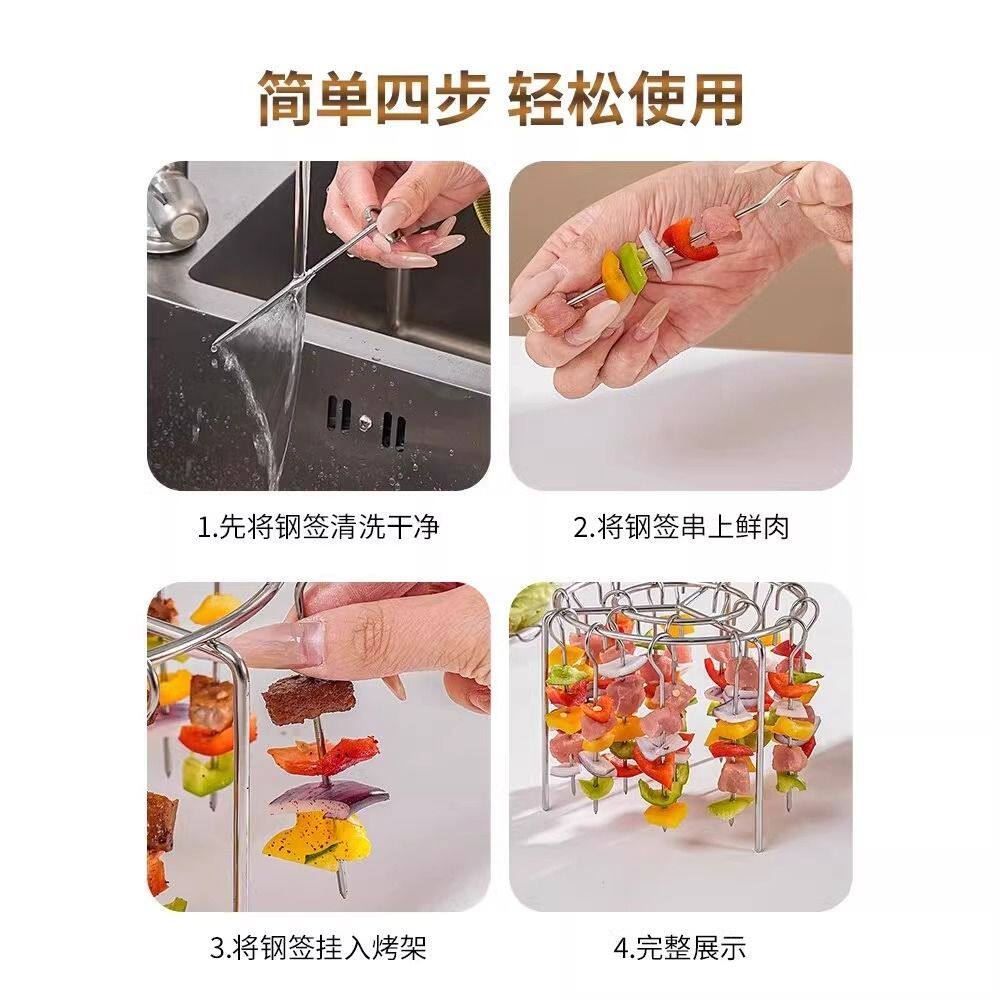 简单四步 轻松使用

1.先将钢签清洗干净

2.将钢签串上鲜肉

3.将钢签挂入烤架

4.完整展示