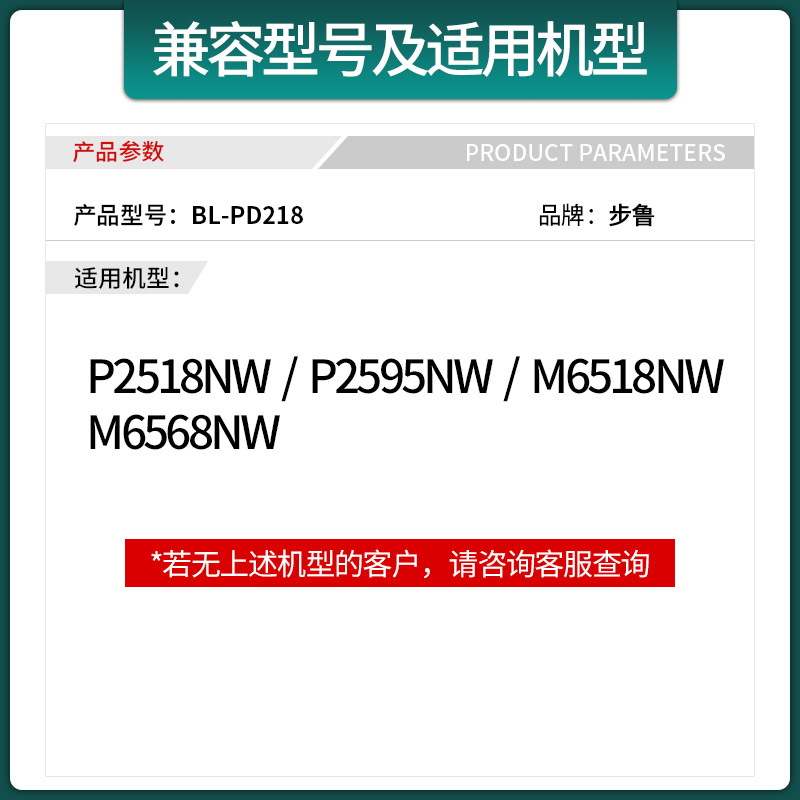 兼容型号及适用机型

产品参数

PRODUCT PARAMETERS

产品型号：BL-PD218

品牌：步鲁

适用机型：

P2518NW / P2595NW / M6518NW
M6568NW

*若无上述机型的客户，请咨询客服查询