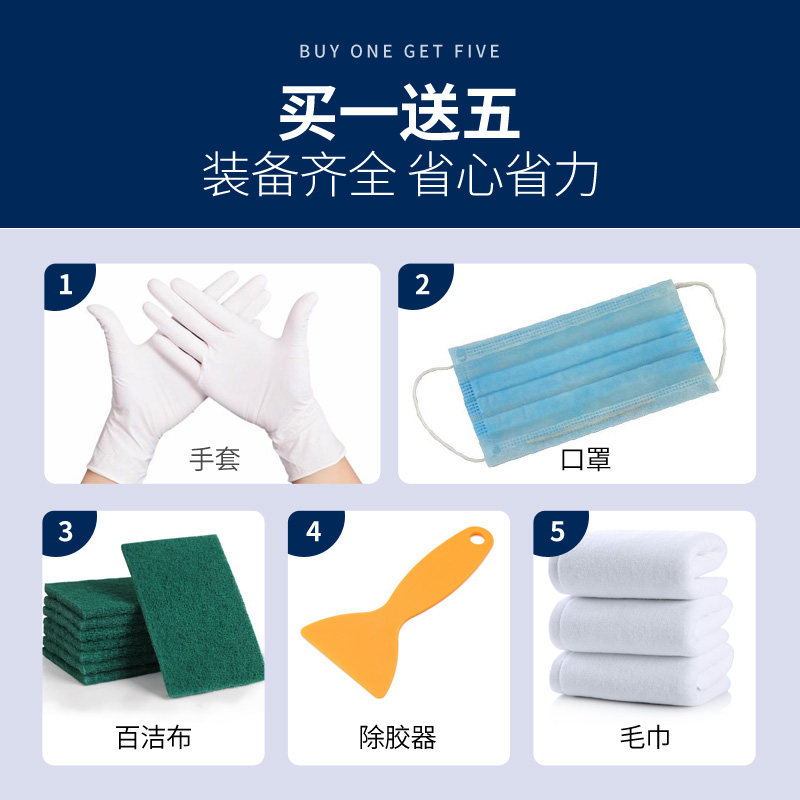 BUY ONE GET FIVE

买一送五

装备齐全 省心省力

1

手套

2

口罩

3

百洁布

4

除胶器

5

毛巾