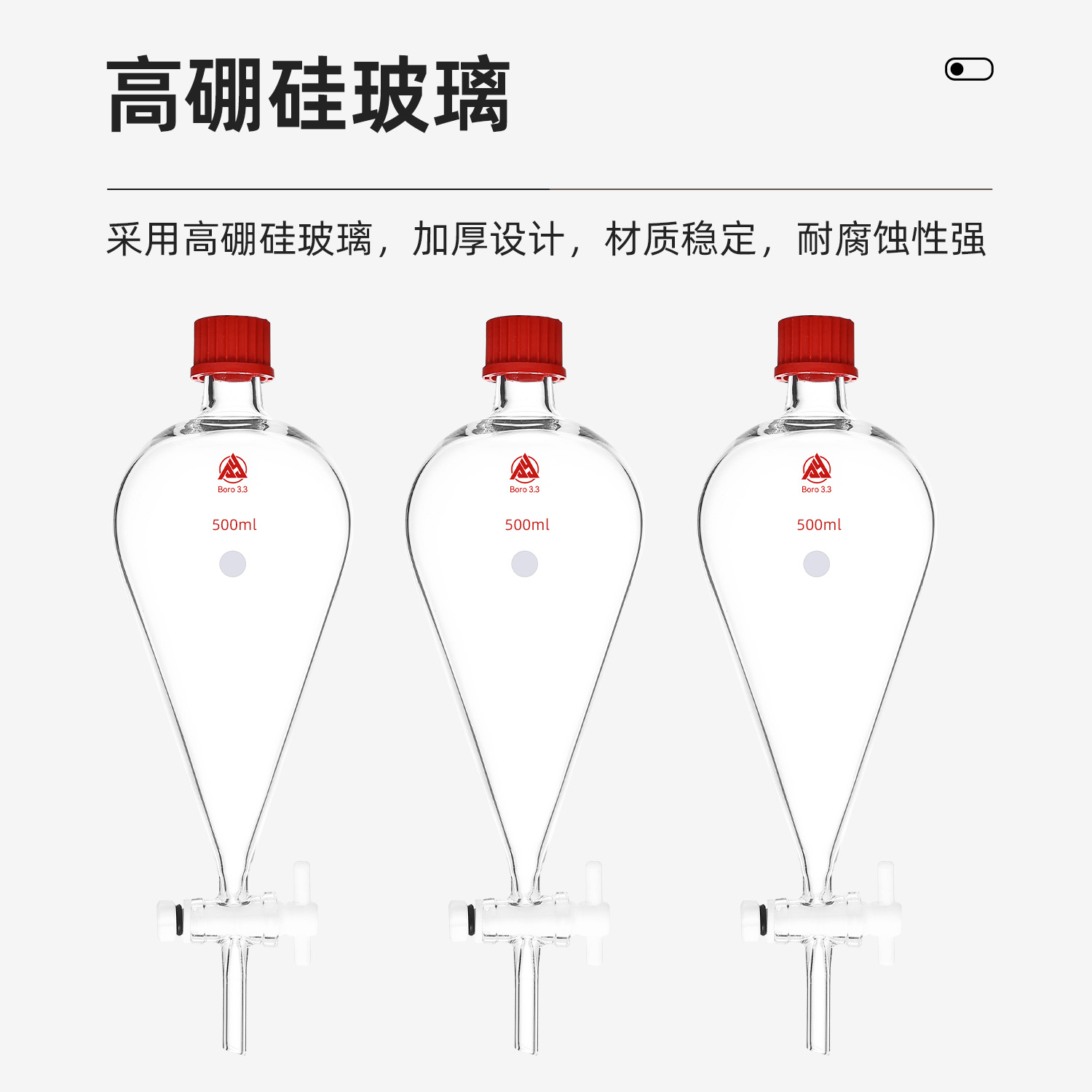 高硼硅玻璃

采用高硼硅玻璃，加厚设计，材质稳定，耐腐蚀性强

Boro 3.3
500ml

Boro 3.3
500ml

Boro 3.3
500ml