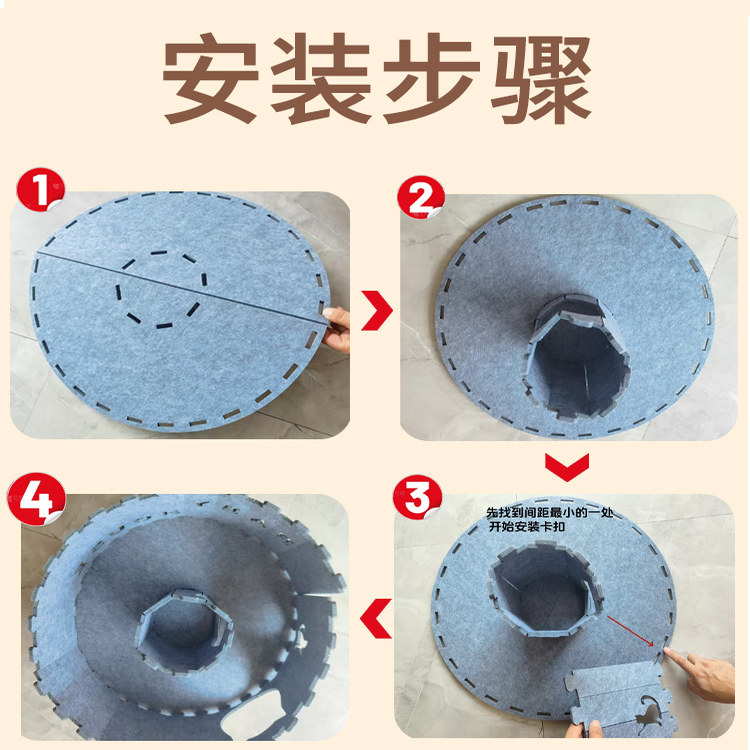 安装步骤

1

2

3

先找到间距最小的一处
开始安装卡扣

4