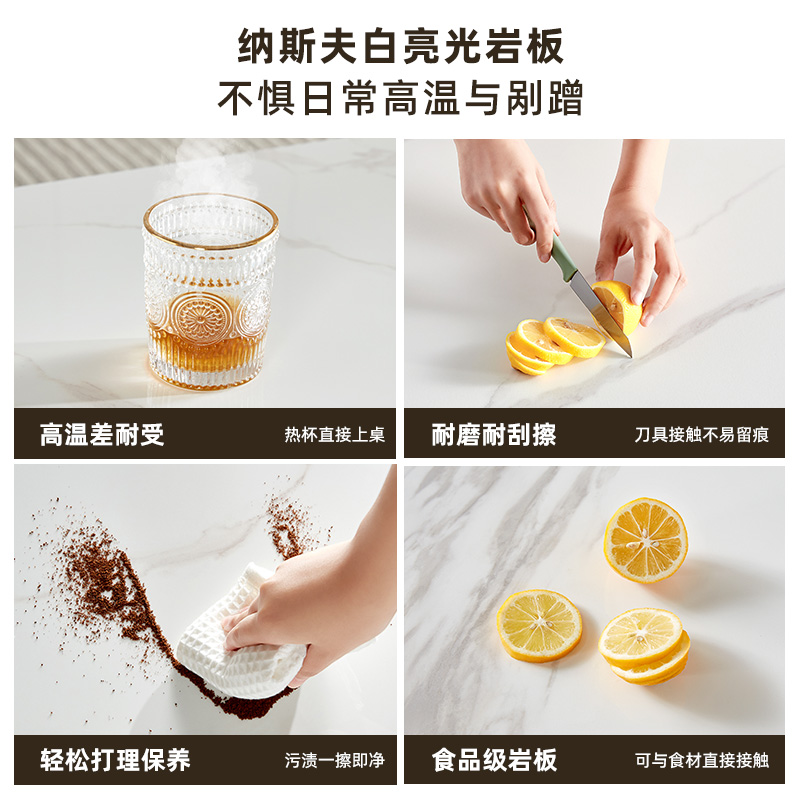 纳斯夫白亮光岩板
不惧日常高温与剐蹭

高温差耐受
热杯直接上桌

耐磨耐刮擦
刀具接触不易留痕

轻松打理保养
污渍一擦即净

食品级岩板
可与食材直接接触