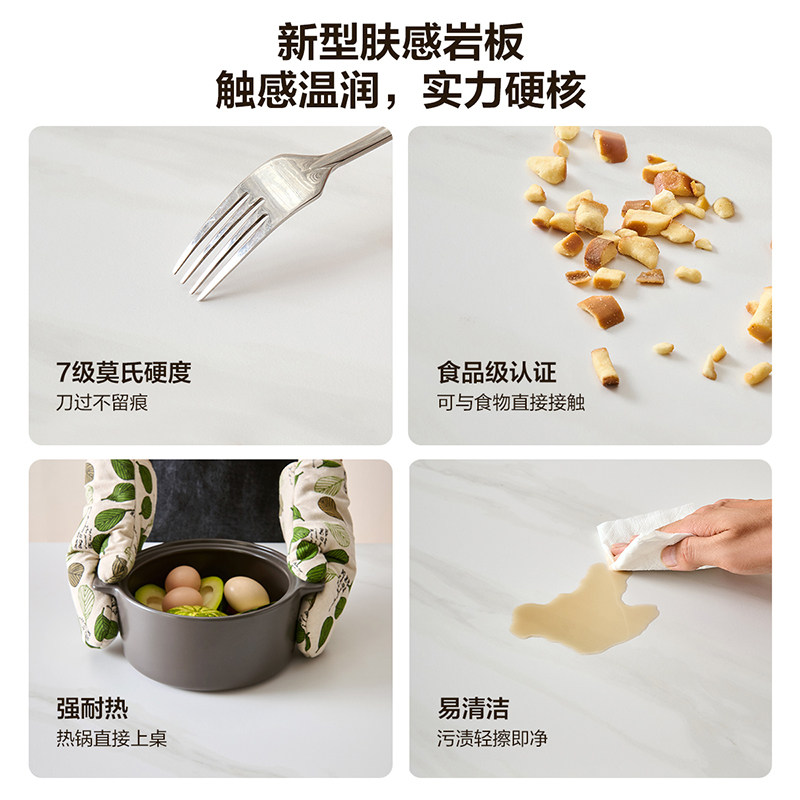 新型肤感岩板
触感温润，实力硬核

7级莫氏硬度
刀过不留痕

食品级认证
可与食物直接接触

强耐热
热锅直接上桌

易清洁
污渍轻擦即净