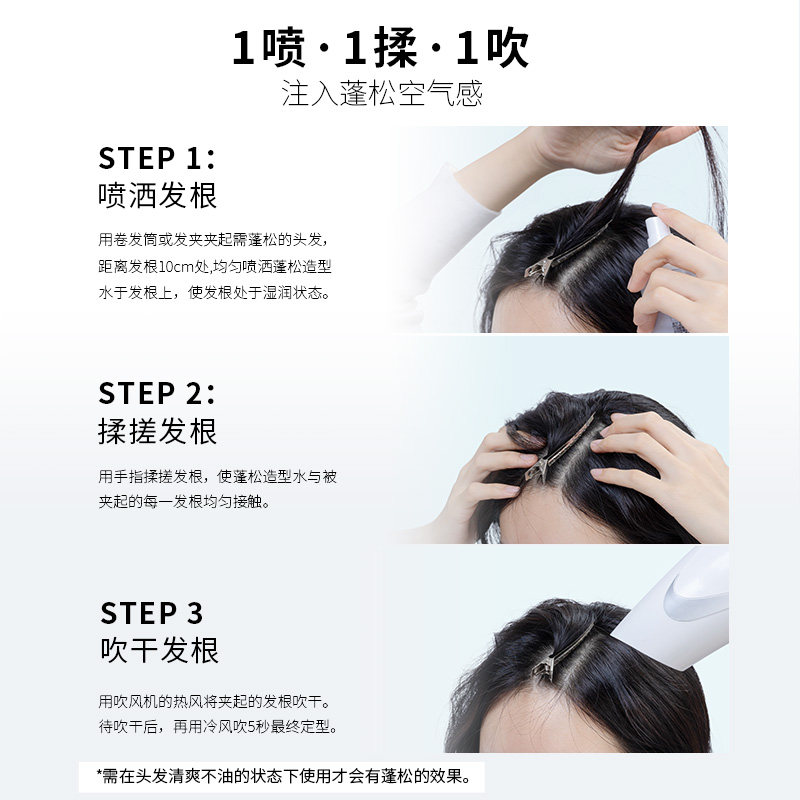 1喷·1揉·1吹
注入蓬松空气感

STEP 1:
喷洒发根

用卷发筒或发夹夹起需蓬松的头发，距离发根10cm处,均匀喷洒蓬松造型水于发根上，使发根处于湿润状态。

STEP 2:
揉搓发根

用手指揉搓发根，使蓬松造型水与被夹起的每一发根均匀接触。

STEP 3
吹干发根

用吹风机的热风将夹起的发根吹干。待吹干后，再用冷风吹5秒最终定型。

*需在头发清爽不油的状态下使用才会有蓬松的效果。