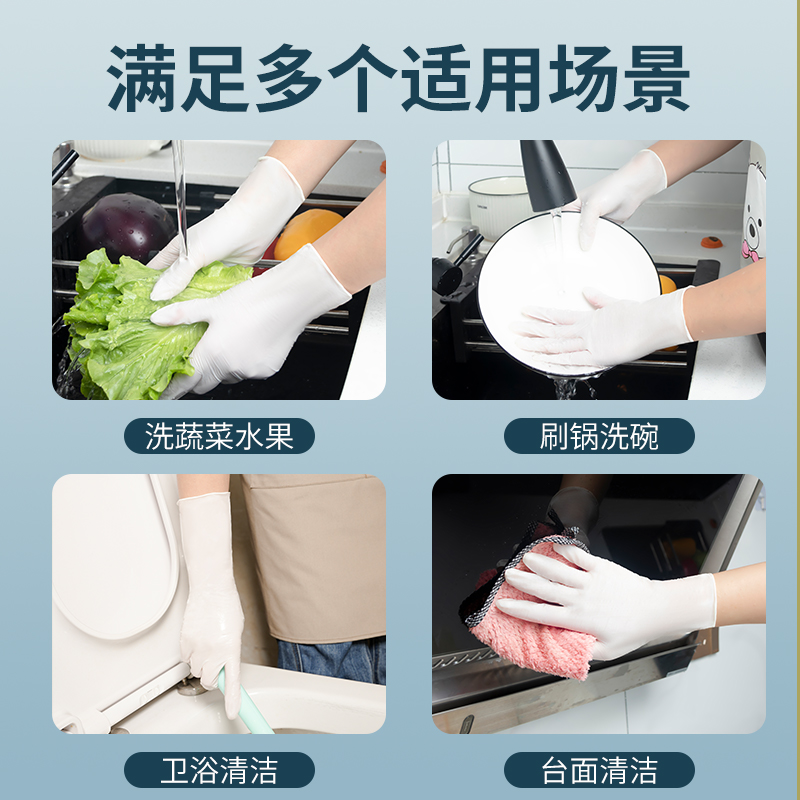 满足多个适用场景

洗蔬菜水果

刷锅洗碗

卫浴清洁

台面清洁