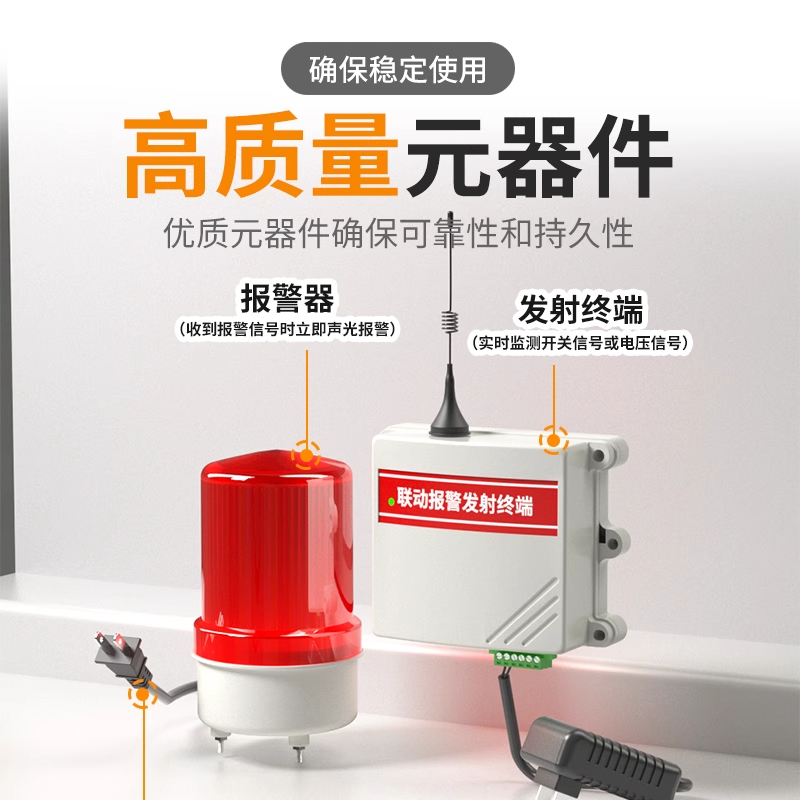 确保稳定使用

高质量元器件

优质元器件确保可靠性和持久性

报警器
（收到报警信号时立即声光报警）

发射终端
（实时监测开关信号或电压信号）

联动报警发射终端