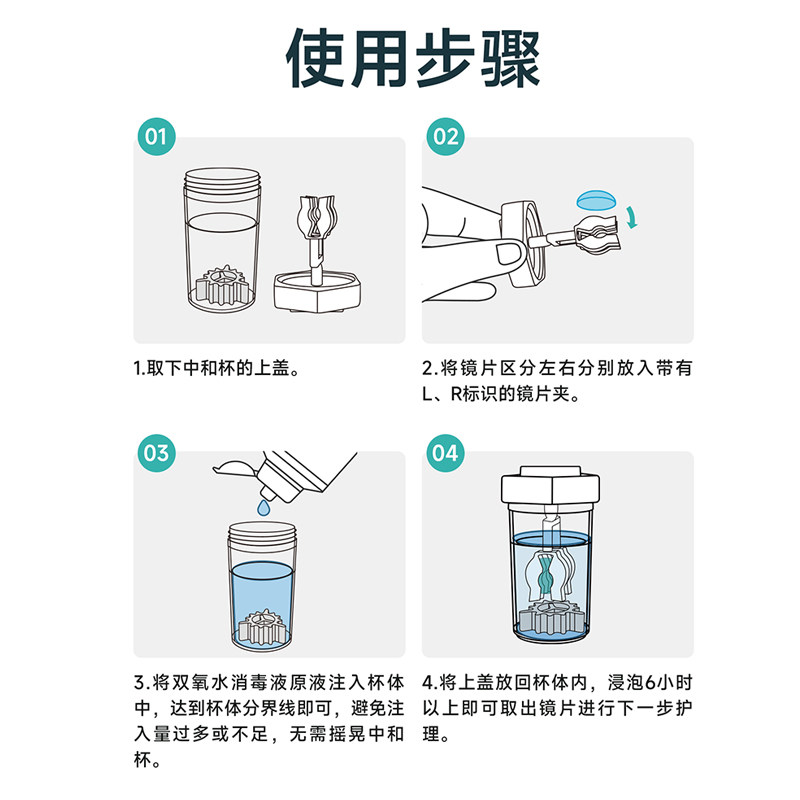 使用步骤

01

1.取下中和杯的上盖。

02

2.将镜片区分左右分别放入带有L、R标识的镜片夹。

03

3.将双氧水消毒液原液注入杯体中，达到杯体分界线即可，避免注入量过多或不足，无需摇晃中和杯。

04

4.将上盖放回杯体内，浸泡6小时以上即可取出镜片进行下一步护理。