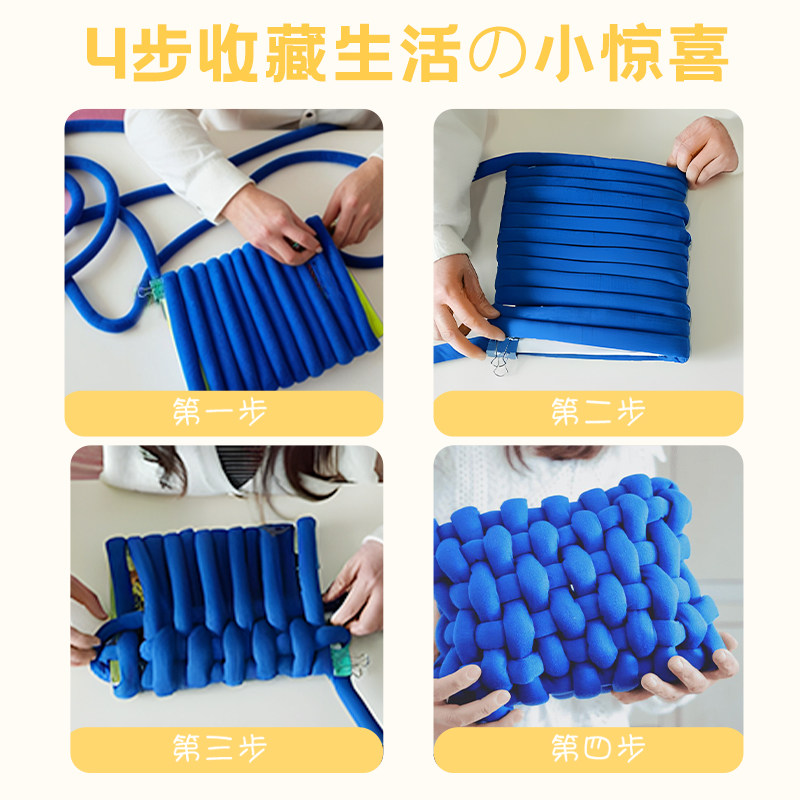 4步收藏生活の小惊喜

第一步

第二步

第三步

第四步