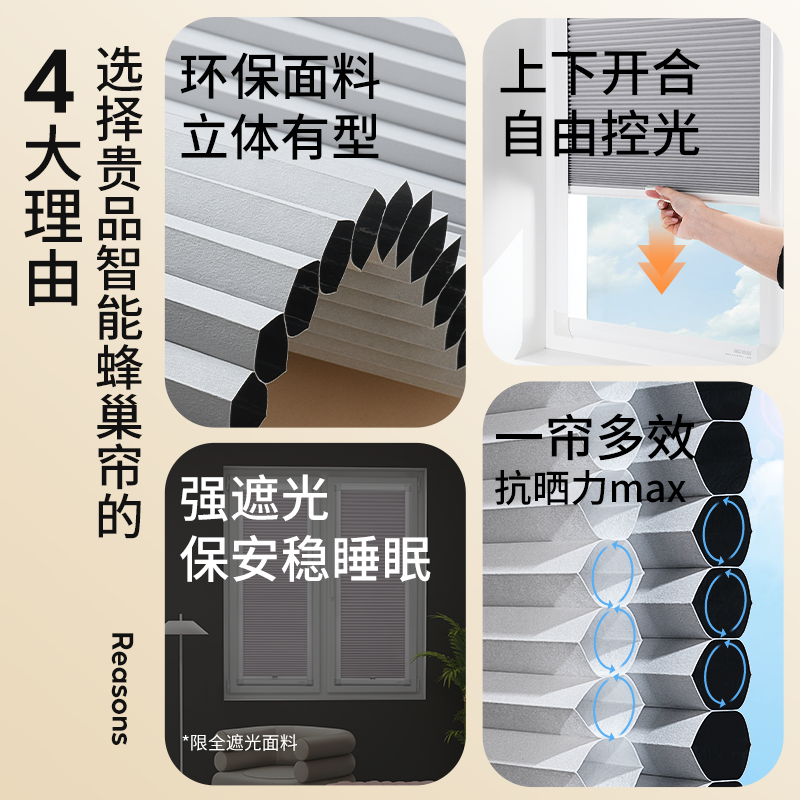 4大理由

选择贵品智能蜂巢帘的

Reasons

环保面料
立体有型

上下开合
自由控光

强遮光
保安稳睡眠

*限全遮光面料

一帘多效
抗晒力max