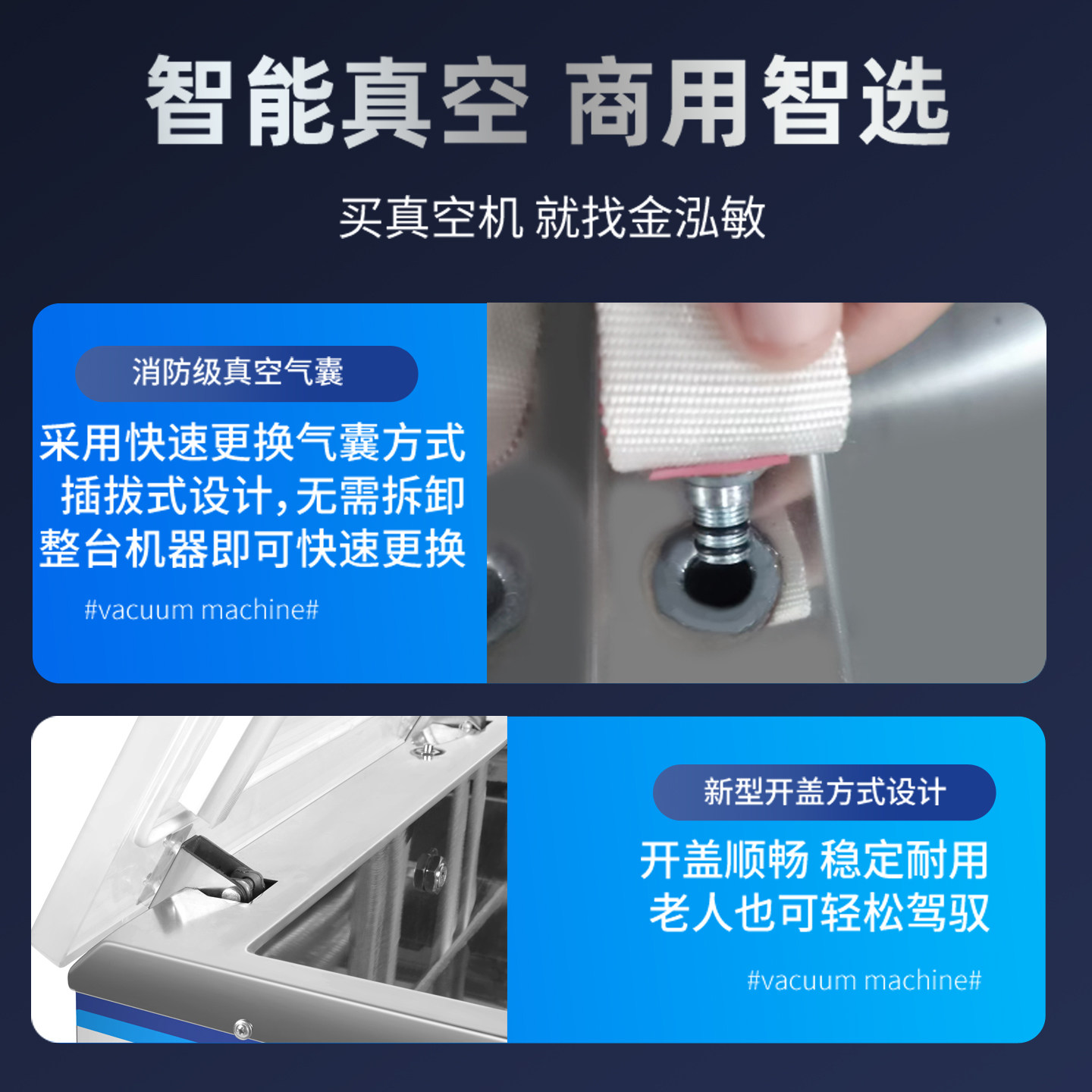 智能真空 商用智选

买真空机 就找金泓敏

消防级真空气囊

采用快速更换气囊方式
插拔式设计，无需拆卸
整台机器即可快速更换

#vacuum machine#

新型开盖方式设计

开盖顺畅 稳定耐用
老人也可轻松驾驭

#vacuum machine#