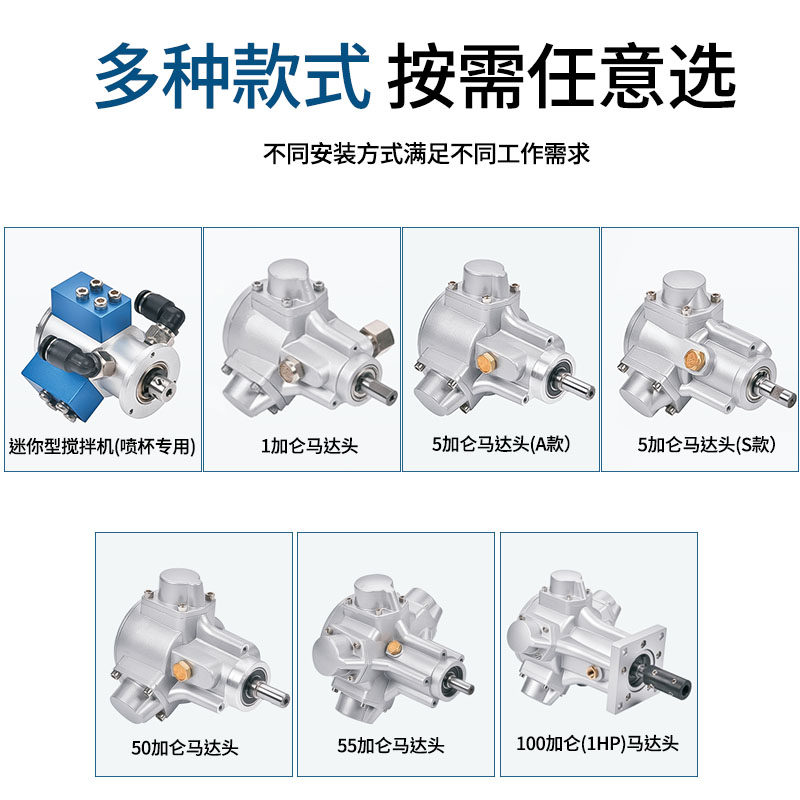 多种款式 按需任意选

不同安装方式满足不同工作需求

迷你型搅拌机(喷杯专用)

1加仑马达头

5加仑马达头(A款)

5加仑马达头(S款)

50加仑马达头

55加仑马达头

100加仑(1HP)马达头