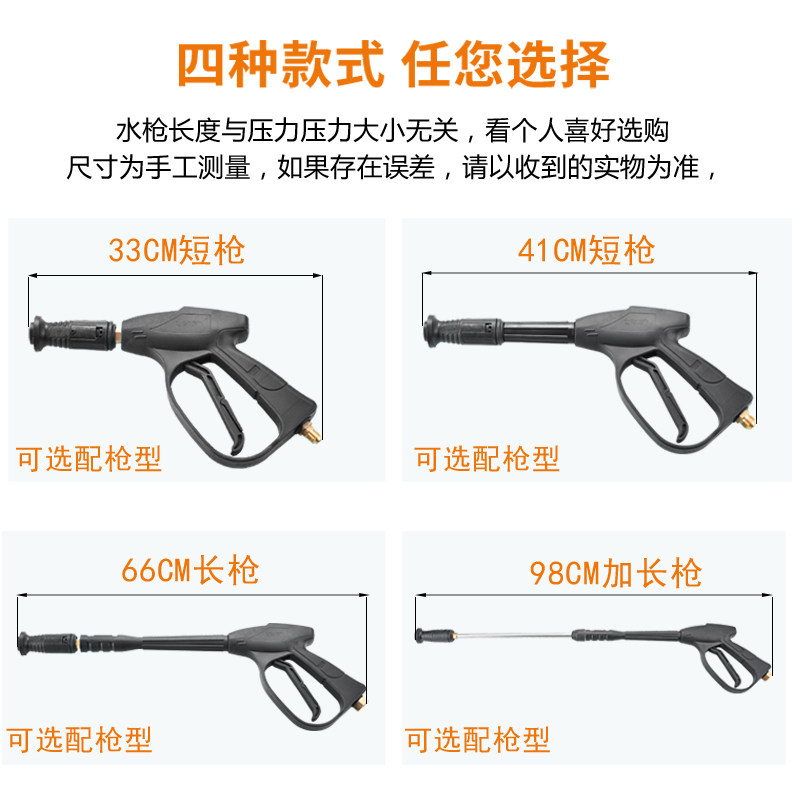 四种款式 任您选择

水枪长度与压力压力大小无关，看个人喜好选购
尺寸为手工测量，如果存在误差，请以收到的实物为准，

33CM短枪

可选配枪型

41CM短枪

可选配枪型

66CM长枪

可选配枪型

98CM加长枪

可选配枪型