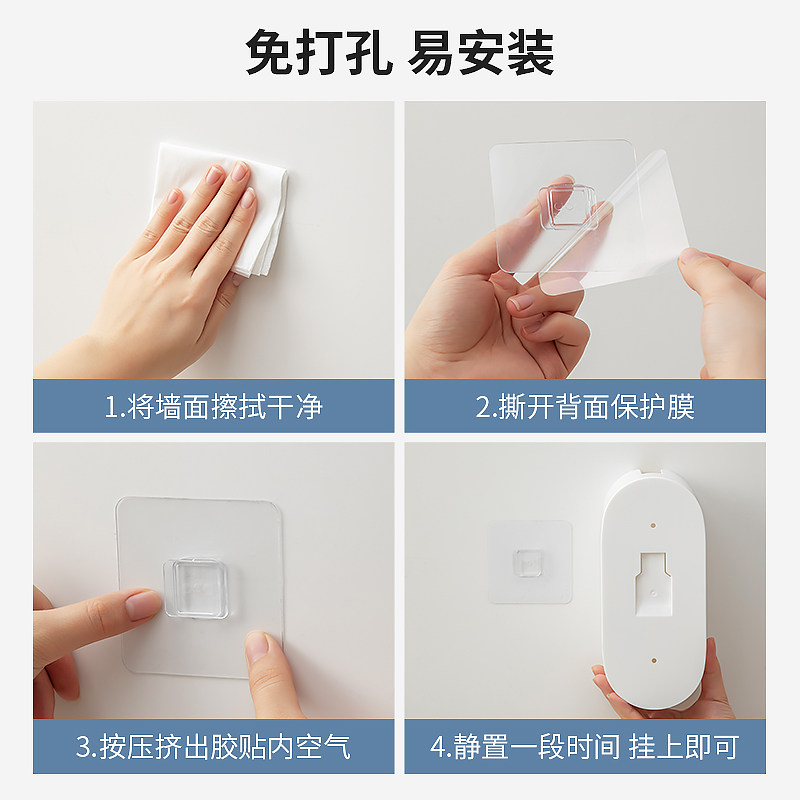 免打孔 易安装

1.将墙面擦拭干净

2.撕开背面保护膜

3.按压挤出胶贴内空气

4.静置一段时间 挂上即可