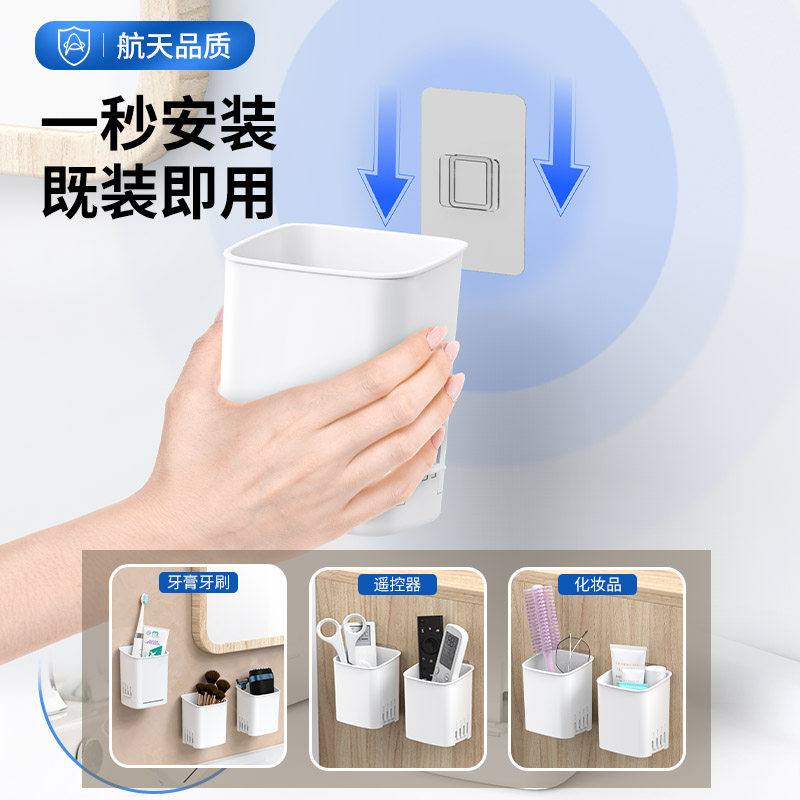 航天品质

一秒安装
既装即用

牙膏牙刷

遥控器

化妆品