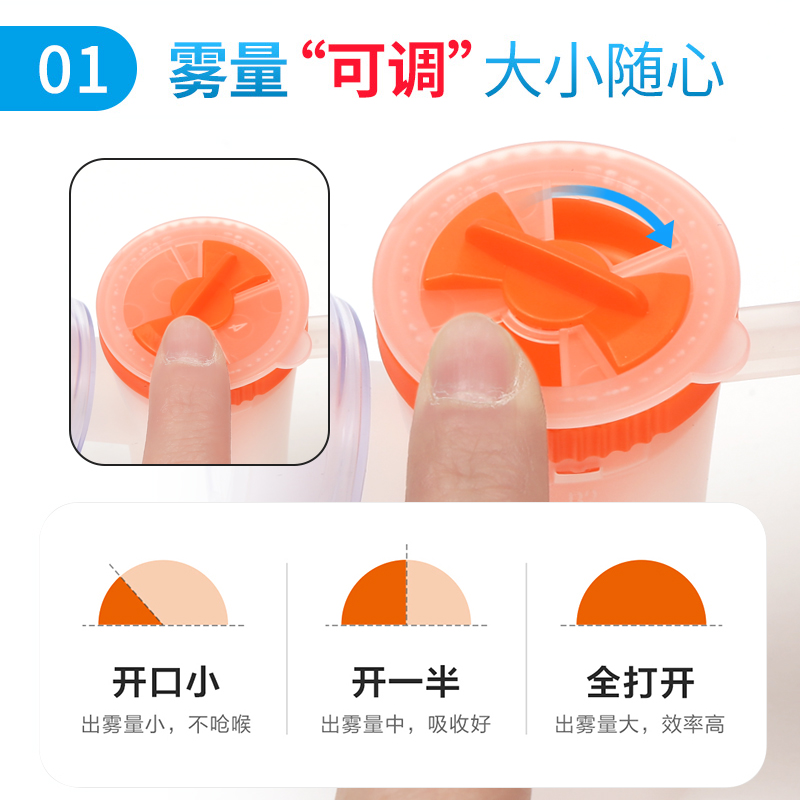 01 雾量“可调”大小随心

开口小
出雾量小，不呛喉

开一半
出雾量中，吸收好

全打开
出雾量大，效率高