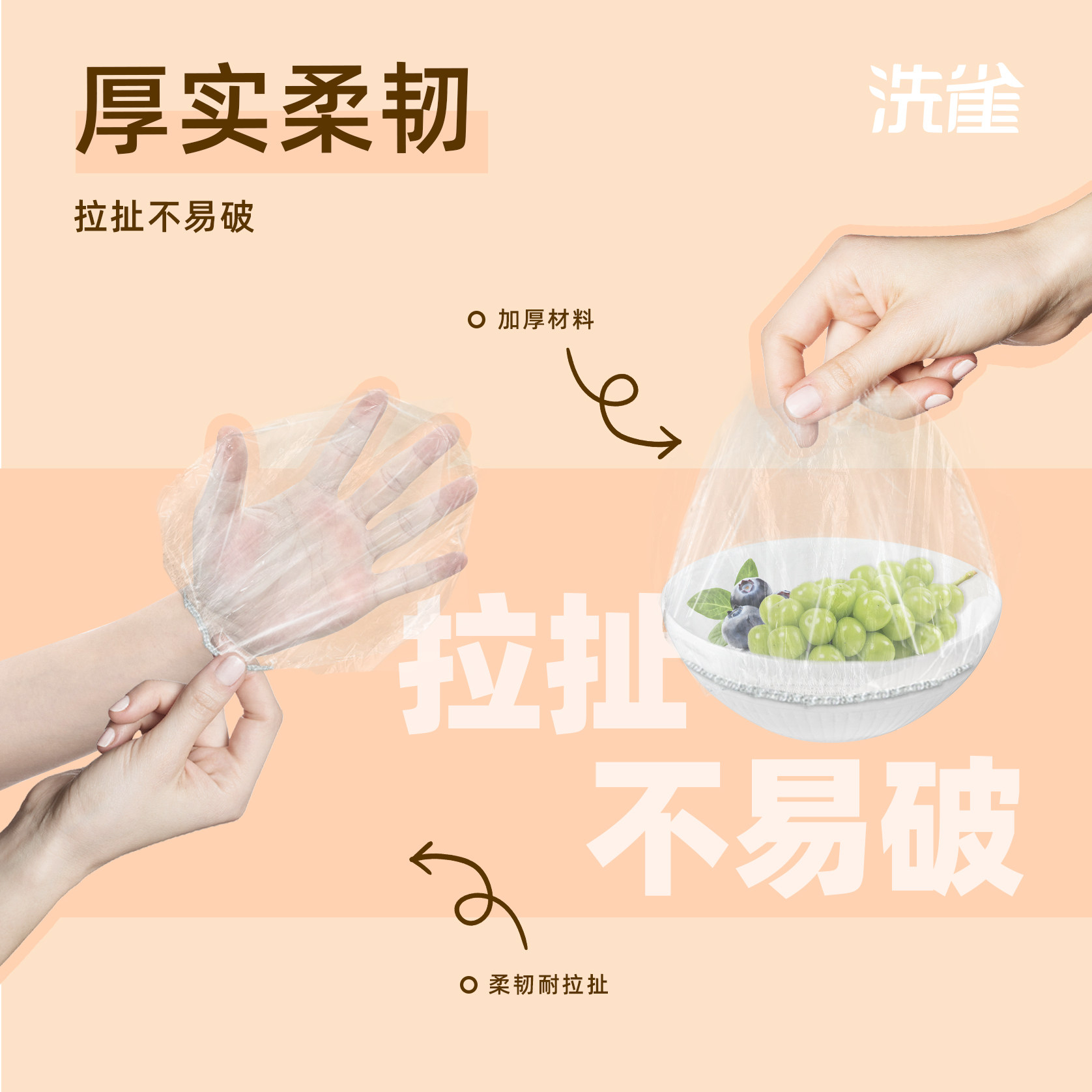 厚实柔韧

洗雀

拉扯不易破

加厚材料

拉扯
不易破

柔韧耐拉扯