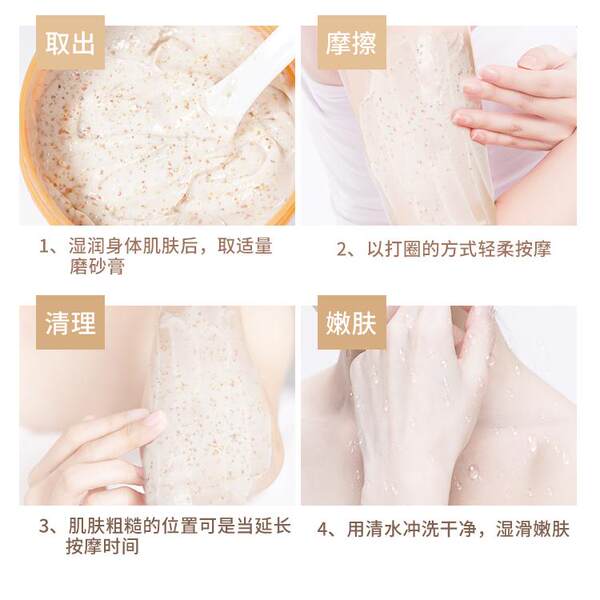 取出

1、湿润身体肌肤后，取适量磨砂膏

摩擦

2、以打圈的方式轻柔按摩

清理

3、肌肤粗糙的位置可是当延长按摩时间

嫩肤

4、用清水冲洗干净，湿滑嫩肤