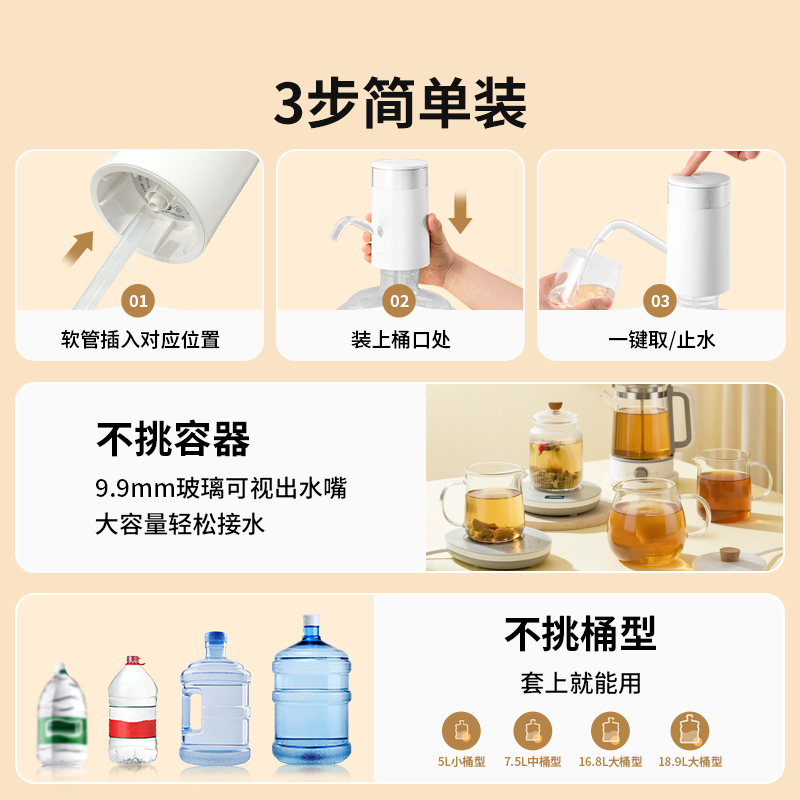 3步简单装

01
软管插入对应位置

02
装上桶口处

03
一键取/止水

不挑容器
9.9mm玻璃可视出水嘴
大容量轻松接水

不挑桶型
套上就能用

5L小桶型　7.5L中桶型　16.8L大桶型　18.9L大桶型