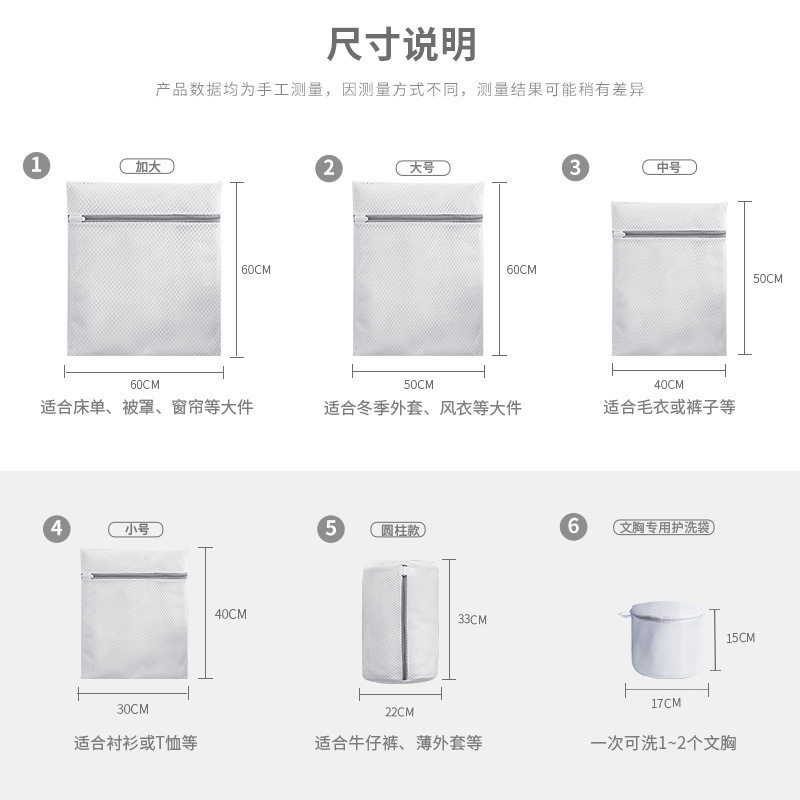 尺寸说明

产品数据均为手工测量，因测量方式不同，测量结果可能稍有差异

1 加大

60CM

60CM

适合床单、被罩、窗帘等大件

2 大号

60CM

50CM

适合冬季外套、风衣等大件

3 中号

50CM

40CM

适合毛衣或裤子等

4 小号

40CM

30CM

适合衬衫或T恤等

5 圆柱款

33CM

22CM

适合牛仔裤、薄外套等

6 文胸专用护洗袋

15CM

17CM

一次可洗1~2个文胸