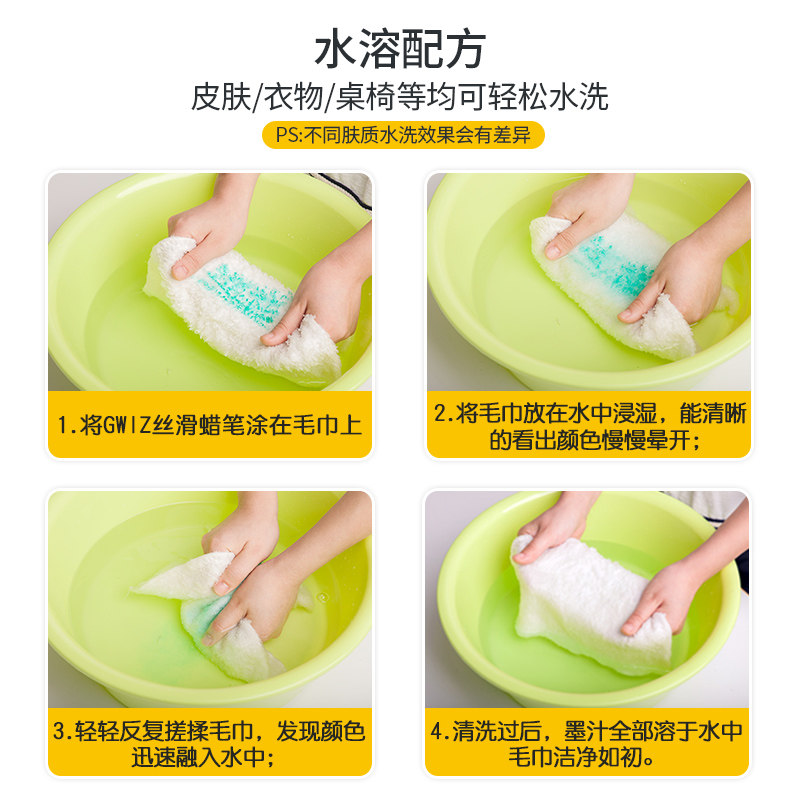 水溶配方

皮肤/衣物/桌椅等均可轻松水洗

PS:不同肤质水洗效果会有差异

1.将GWIZ丝滑蜡笔涂在毛巾上

2.将毛巾放在水中浸湿，能清晰的看出颜色慢慢晕开；

3.轻轻反复搓揉毛巾，发现颜色迅速融入水中；

4.清洗过后，墨汁全部溶于水中毛巾洁净如初。