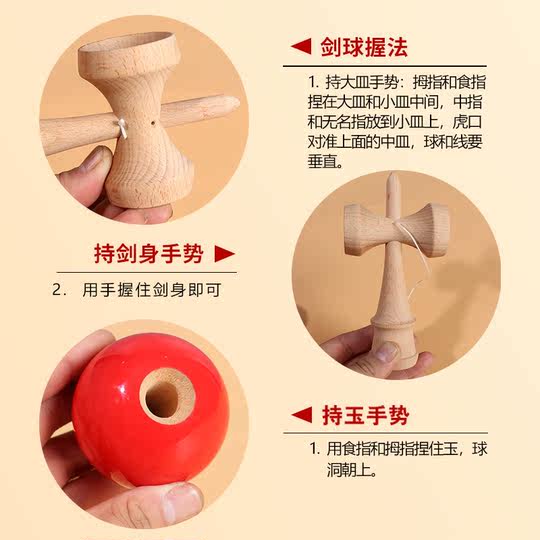 ◀ 剑球握法

1. 持大皿手势：拇指和食指捏在大皿和小皿中间，中指和无名指放到小皿上，虎口对准上面的中皿，球和线要垂直。

持剑身手势 ▶

2. 用手握住剑身即可

◀ 持玉手势

1. 用食指和拇指捏住玉，球洞朝上。