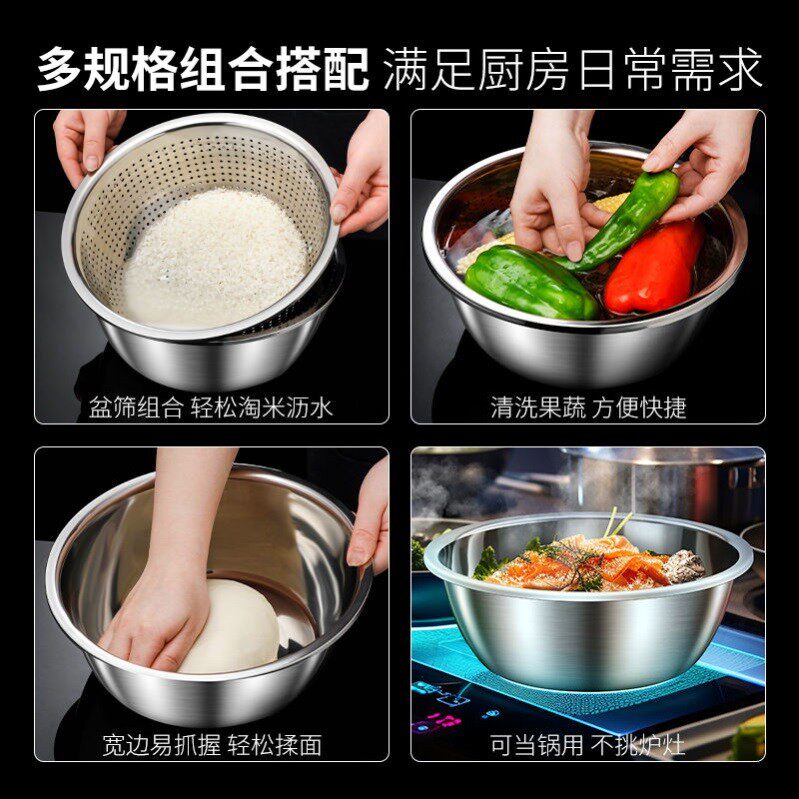 多规格组合搭配 满足厨房日常需求

盆筛组合 轻松淘米沥水

清洗果蔬 方便快捷

宽边易抓握 轻松揉面

可当锅用 不挑炉灶