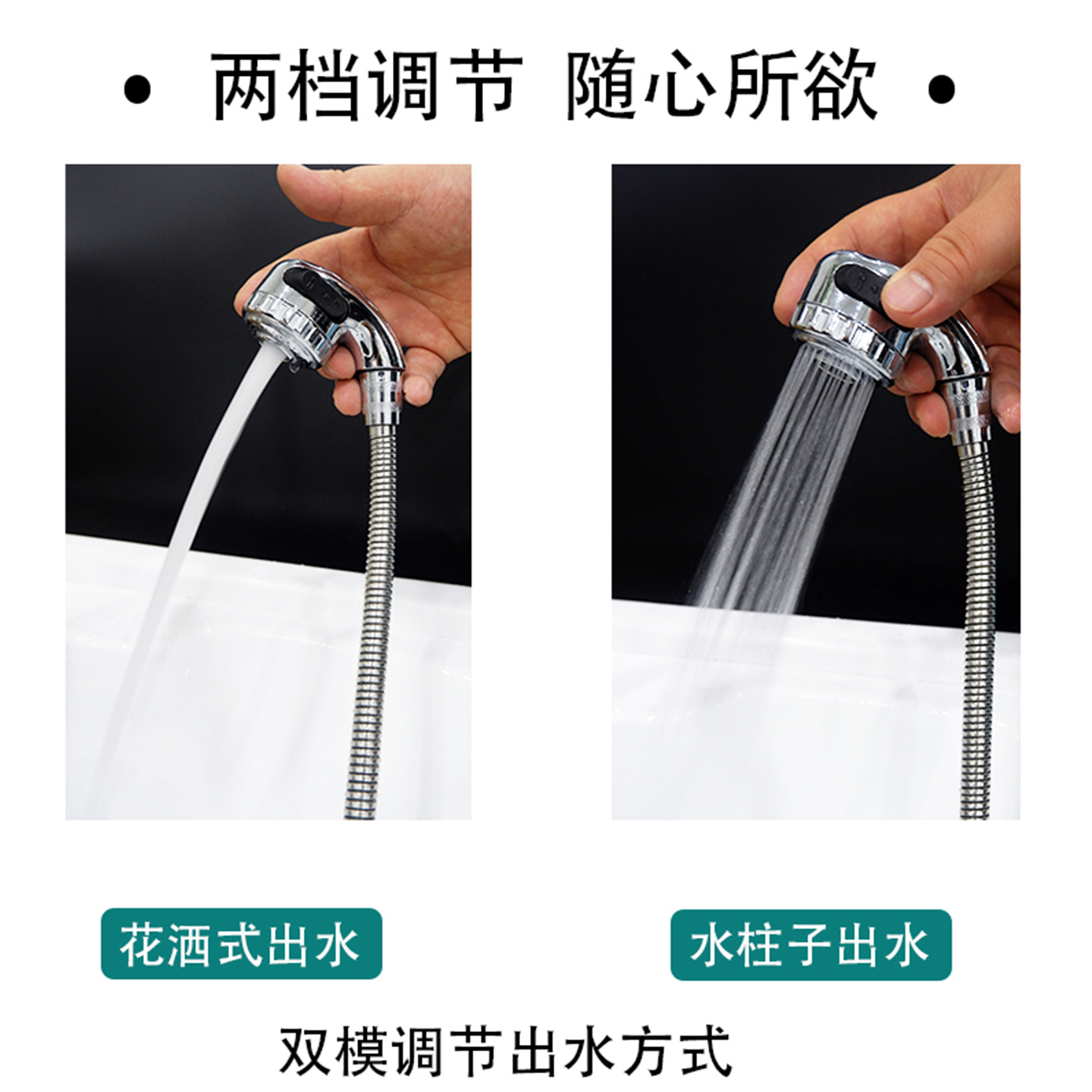 • 两档调节 随心所欲 •

花洒式出水

水柱子出水

双模调节出水方式