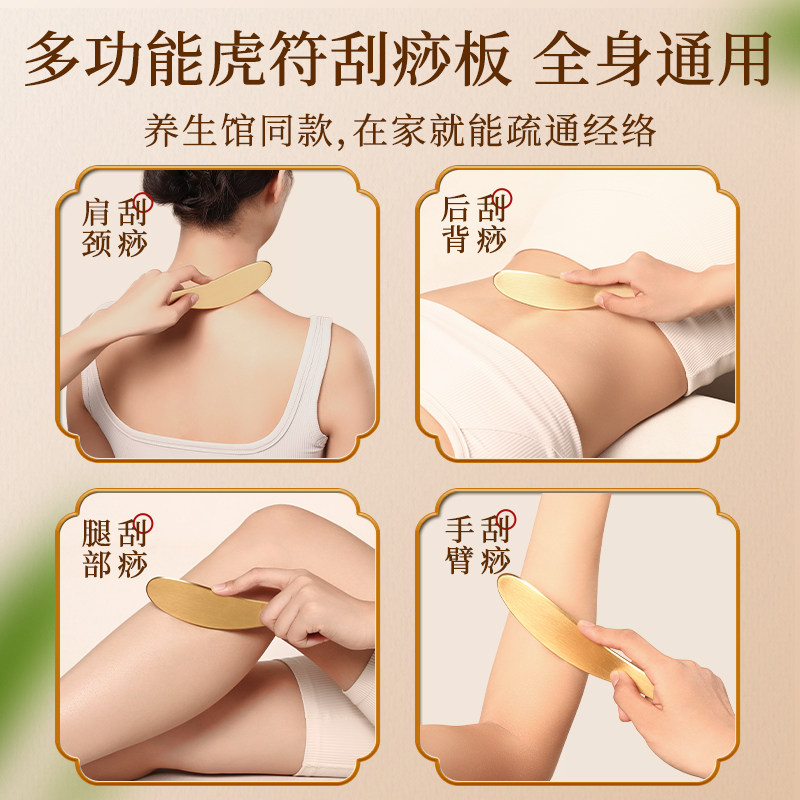 多功能虎符刮痧板 全身通用

养生馆同款，在家就能疏通经络

肩颈刮痧

后背刮痧

腿部刮痧

手臂刮痧