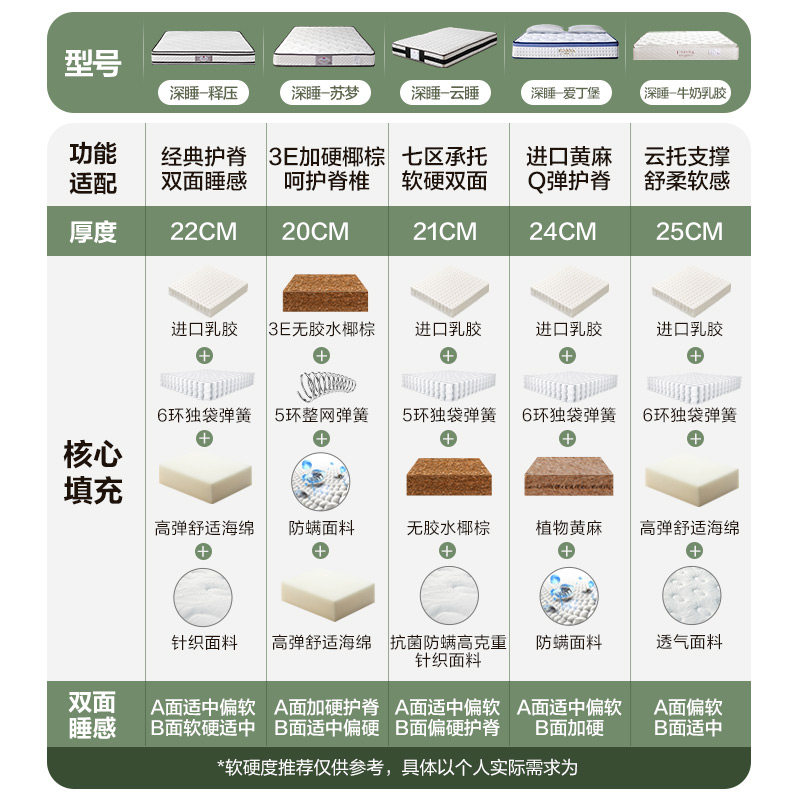 | 型号 | 深睡-释压 | 深睡-苏梦 | 深睡-云睡 | 深睡-爱丁堡 | 深睡-牛奶乳胶 |
|---|---|---|---|---|---|
| 功能适配 | 经典护脊 双面睡感 | 3E加硬椰棕 呵护脊椎 | 七区承托 软硬双面 | 进口黄麻 Q弹护脊 | 云托支撑 舒柔软感 |
| 厚度 | 22CM | 20CM | 21CM | 24CM | 25CM |
| 核心填充 | 进口乳胶 + 6环独袋弹簧 + 高弹舒适海绵 + 针织面料 | 3E无胶水椰棕 + 5环整网弹簧 + 防螨面料 + 高弹舒适海绵 | 进口乳胶 + 5环独袋弹簧 + 无胶水椰棕 + 抗菌防螨高克重针织面料 | 进口乳胶 + 6环独袋弹簧 + 植物黄麻 + 防螨面料 | 进口乳胶 + 6环独袋弹簧 + 高弹舒适海绵 + 透气面料 |
| 双面睡感 | A面适中偏软 B面软硬适中 | A面加硬护脊 B面适中偏硬 | A面适中偏软 B面偏硬护脊 | A面适中偏软 B面加硬 | A面偏软 B面适中 |

*软硬度推荐仅供参考，具体以个人实际需求为