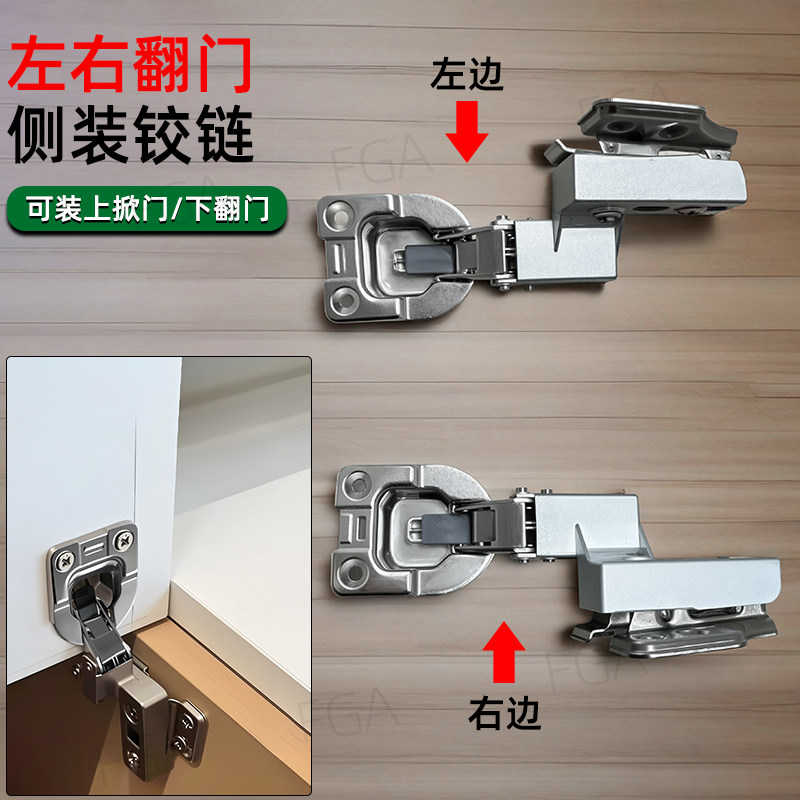 左右翻门
侧装铰链

可装上掀门/下翻门

左边

右边

FGA

FGA

FGA