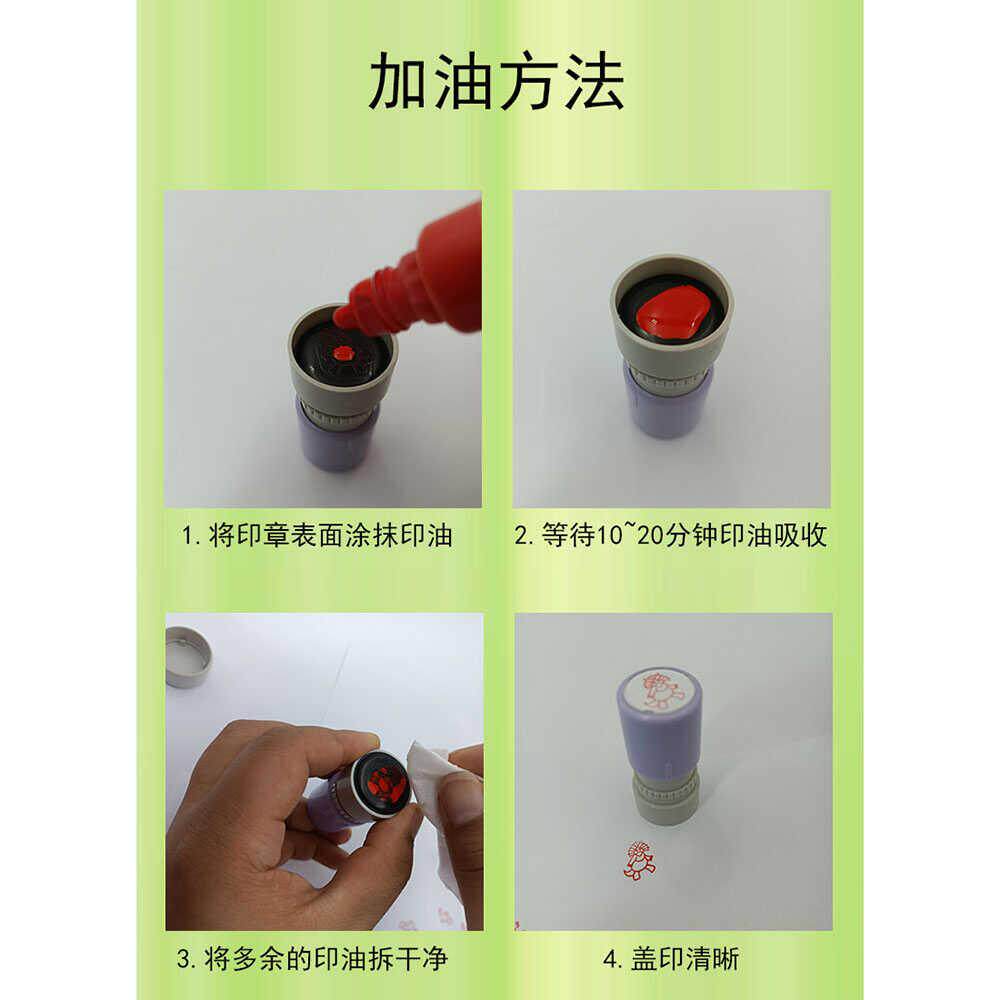 加油方法

1. 将印章表面涂抹印油

2. 等待10~20分钟印油吸收

3. 将多余的印油拆干净

4. 盖印清晰