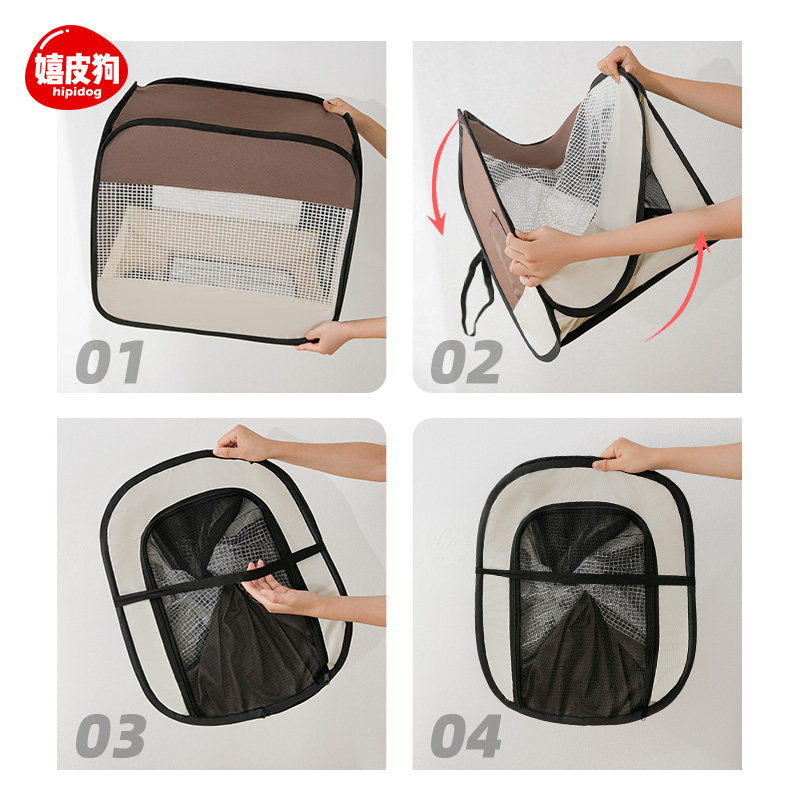 嬉皮狗
hipidog

01

02

03

04