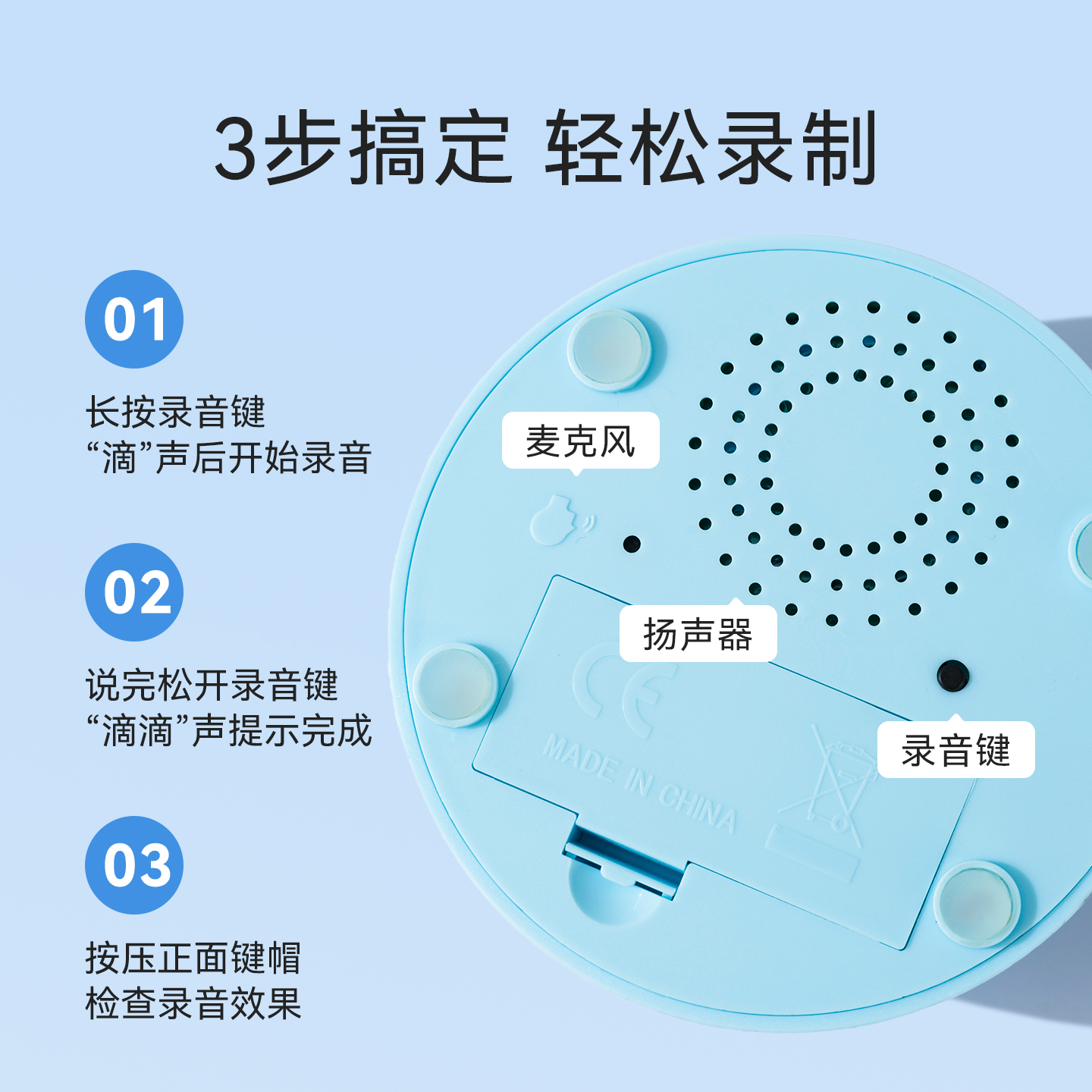 3步搞定 轻松录制

01

长按录音键
“滴”声后开始录音

02

说完松开录音键
“滴滴”声提示完成

03

按压正面键帽
检查录音效果

麦克风

扬声器

录音键

CE

MADE IN CHINA