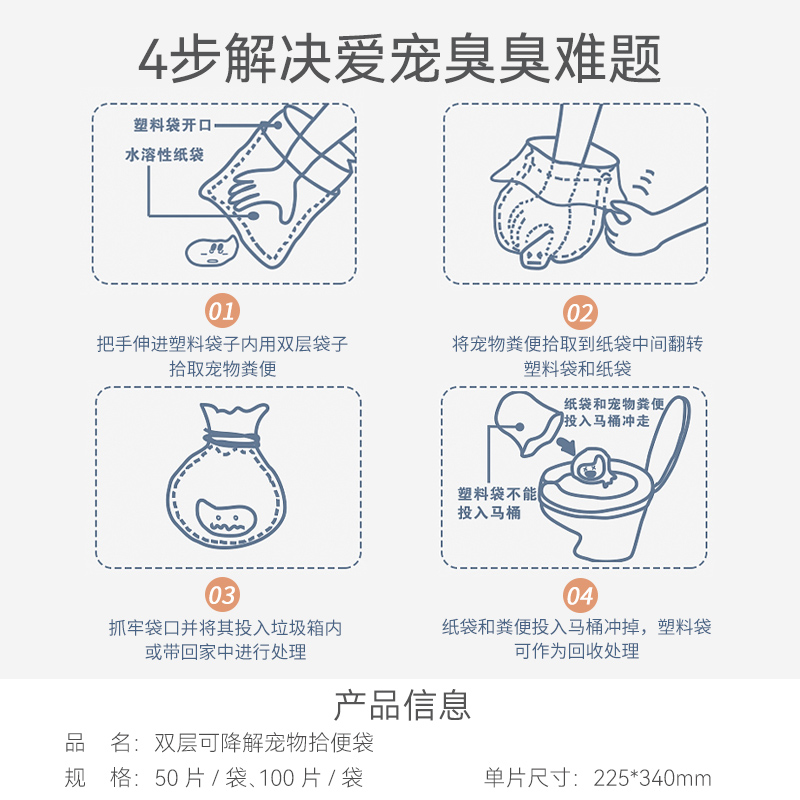 4步解决爱宠臭臭难题

塑料袋开口
水溶性纸袋

01
把手伸进塑料袋子内用双层袋子拾取宠物粪便

02
将宠物粪便拾取到纸袋中间翻转塑料袋和纸袋

03
抓牢袋口并将其投入垃圾箱内或带回家中进行处理

纸袋和宠物粪便投入马桶冲走
塑料袋不能投入马桶

04
纸袋和粪便投入马桶冲掉，塑料袋可作为回收处理

产品信息
品　名：双层可降解宠物拾便袋
规　格：50 片 / 袋、100 片 / 袋
单片尺寸：225*340mm