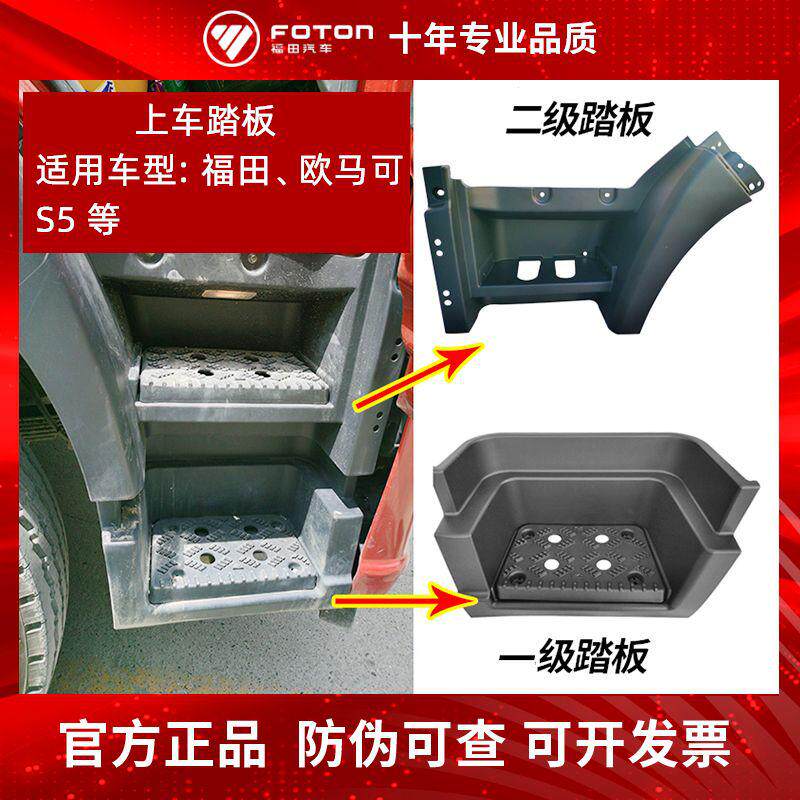 FOTON
福田汽车
十年专业品质

上车踏板
适用车型: 福田、欧马可 S5 等

二级踏板

一级踏板

官方正品 防伪可查 可开发票