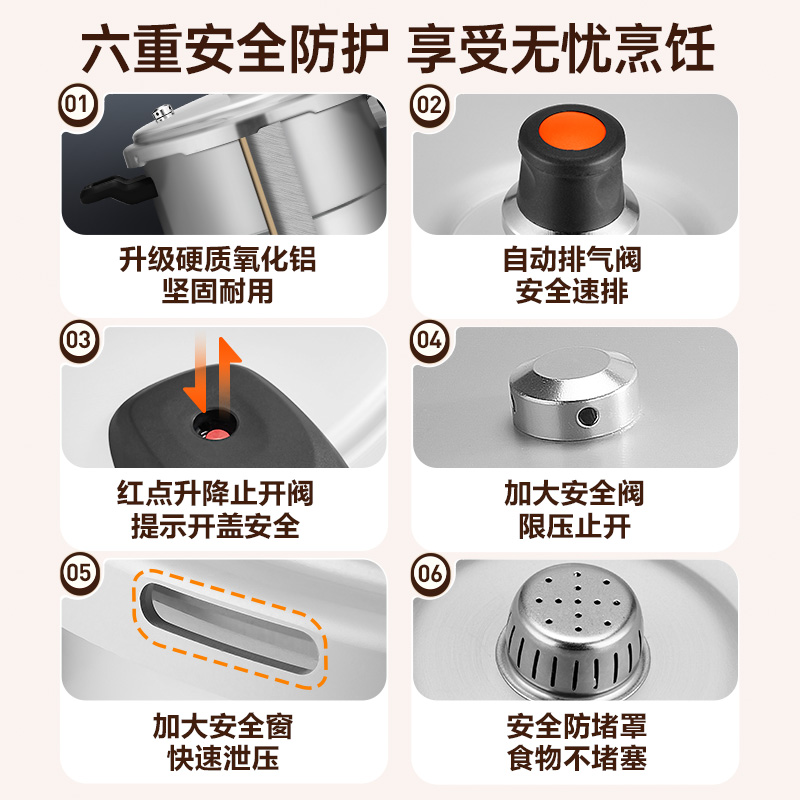 六重安全防护 享受无忧烹饪

01
升级硬质氧化铝
坚固耐用

02
自动排气阀
安全速排

03
红点升降止开阀
提示开盖安全

04
加大安全阀
限压止开

05
加大安全窗
快速泄压

06
安全防堵罩
食物不堵塞