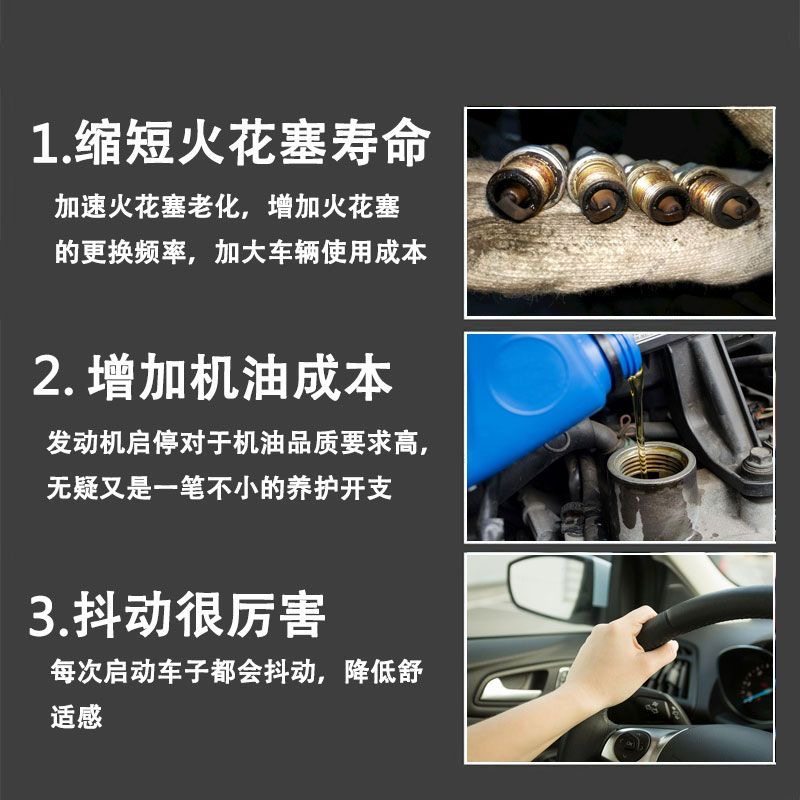 1.缩短火花塞寿命

加速火花塞老化，增加火花塞的更换频率，加大车辆使用成本

2. 增加机油成本

发动机启停对于机油品质要求高，无疑又是一笔不小的养护开支

3.抖动很厉害

每次启动车子都会抖动，降低舒适感