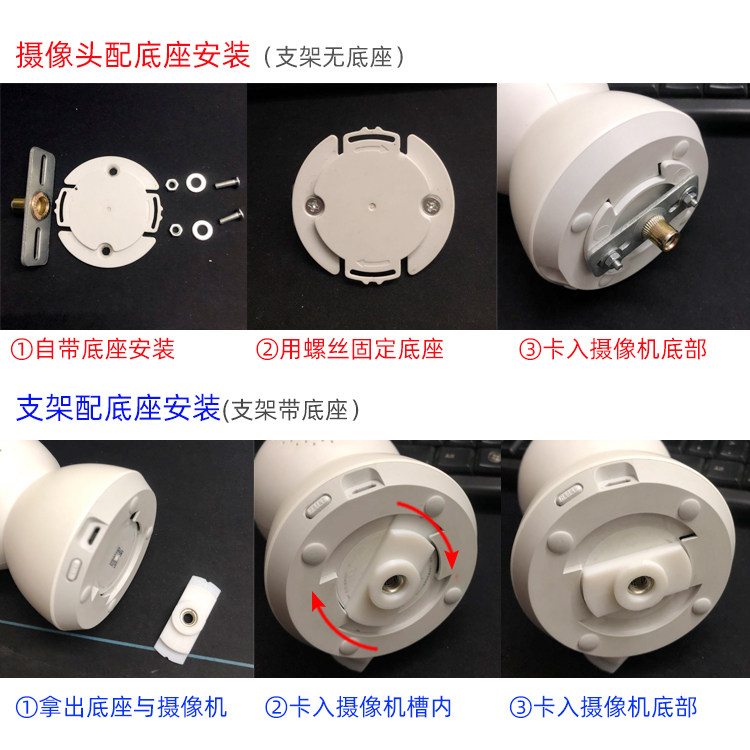 摄像头配底座安装（支架无底座）

①自带底座安装

②用螺丝固定底座

③卡入摄像机底部

支架配底座安装(支架带底座）

①拿出底座与摄像机

②卡入摄像机槽内

③卡入摄像机底部