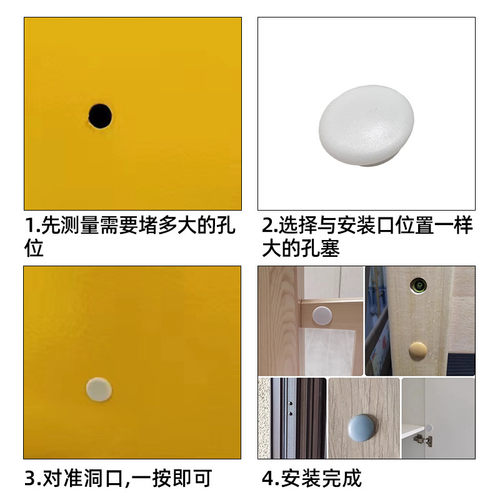 1.先测量需要堵多大的孔位

2.选择与安装口位置一样大的孔塞

3.对准洞口,一按即可

4.安装完成