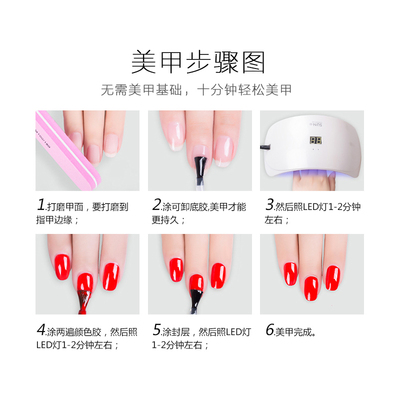 美甲步骤图

无需美甲基础，十分钟轻松美甲

1.打磨甲面，要打磨到指甲边缘；

2.涂可卸底胶,美甲才能更持久；

3.然后照LED灯1-2分钟左右；

4.涂两遍颜色胶，然后照LED灯1-2分钟左右；

5.涂封层，然后照LED灯1-2分钟左右；

6.美甲完成。