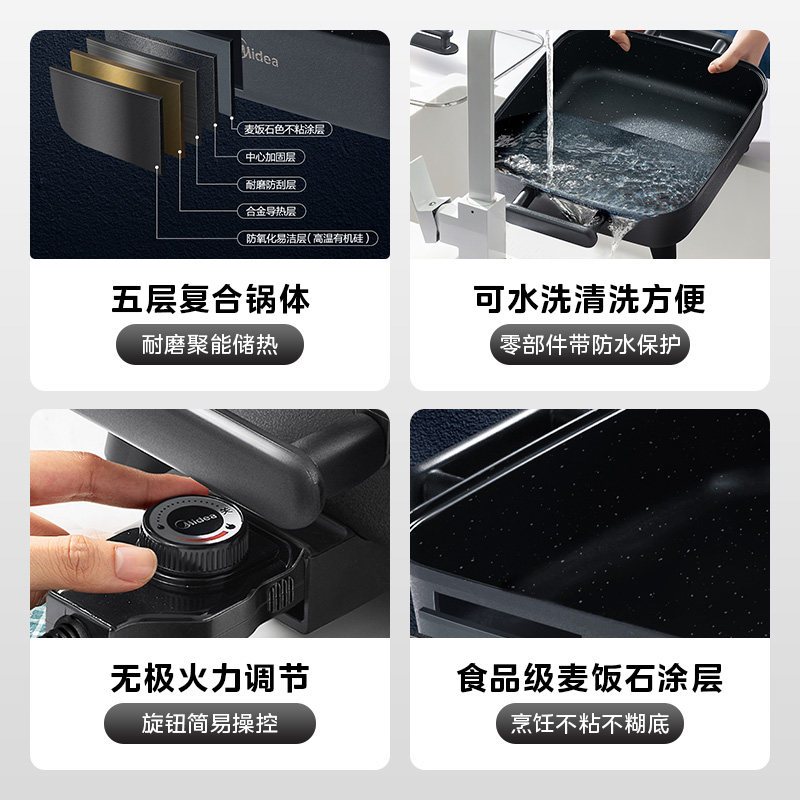 Midea

麦饭石色不粘涂层

中心加固层

耐磨防刮层

合金导热层

防氧化易洁层（高温有机硅）

五层复合锅体

耐磨聚能储热

可水洗清洗方便

零部件带防水保护

Midea

无极火力调节

旋钮简易操控

食品级麦饭石涂层

烹饪不粘不糊底