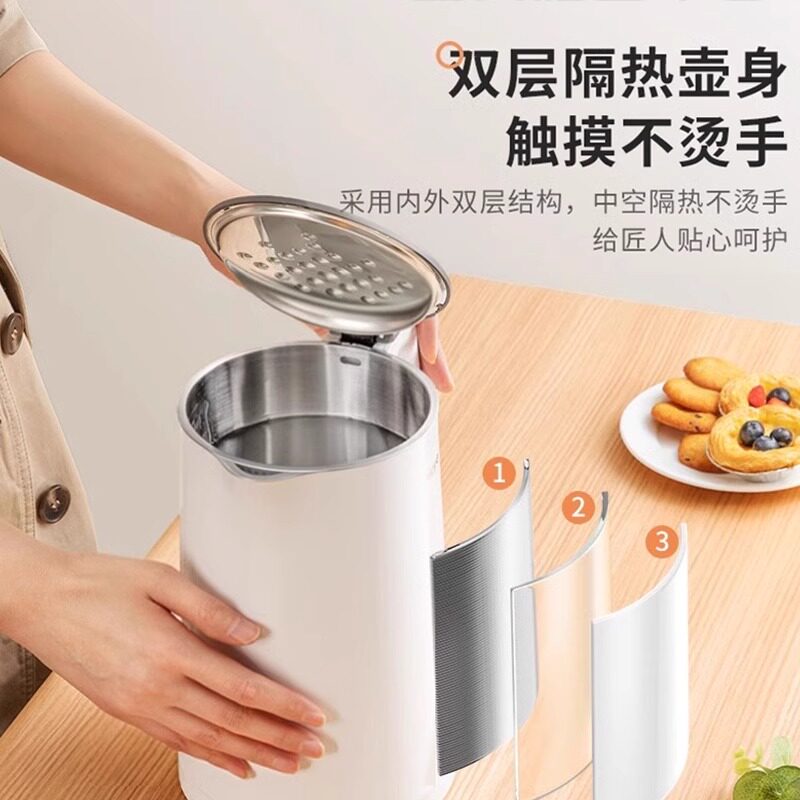 双层隔热壶身
触摸不烫手

采用内外双层结构，中空隔热不烫手
给匠人贴心呵护

1
2
3